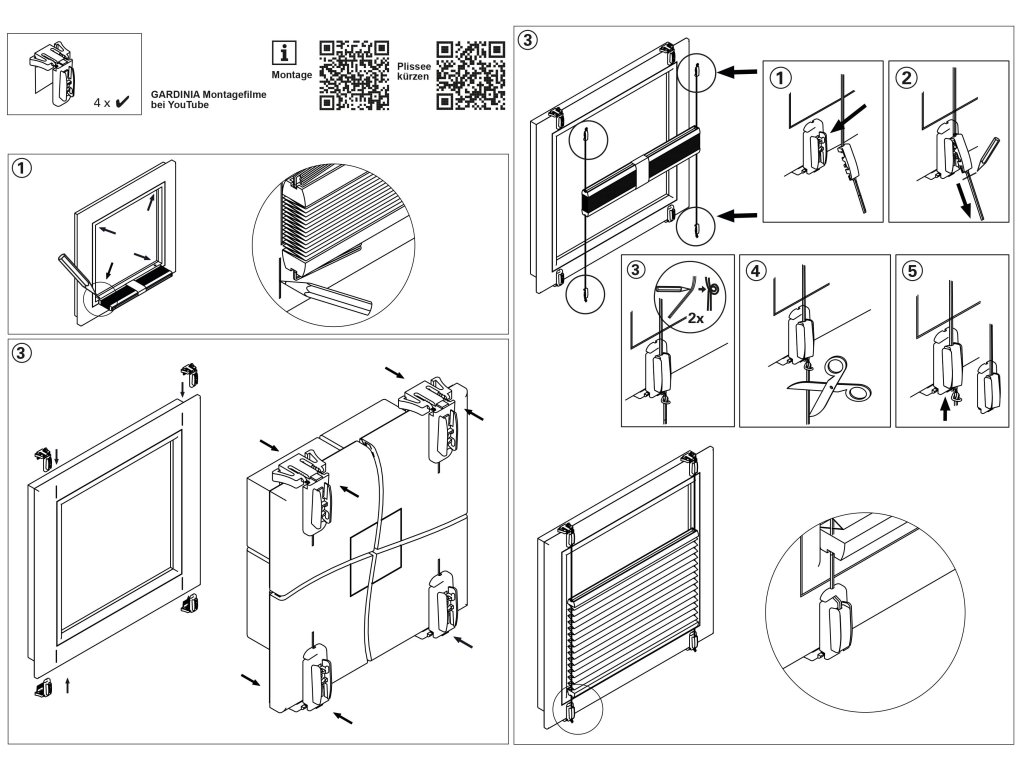 4 x ✔

GARDINIA Montagefilme bei YouTube

i
Montage

Plissee kürzen

1

3

3

1

2

3

2x

4

5