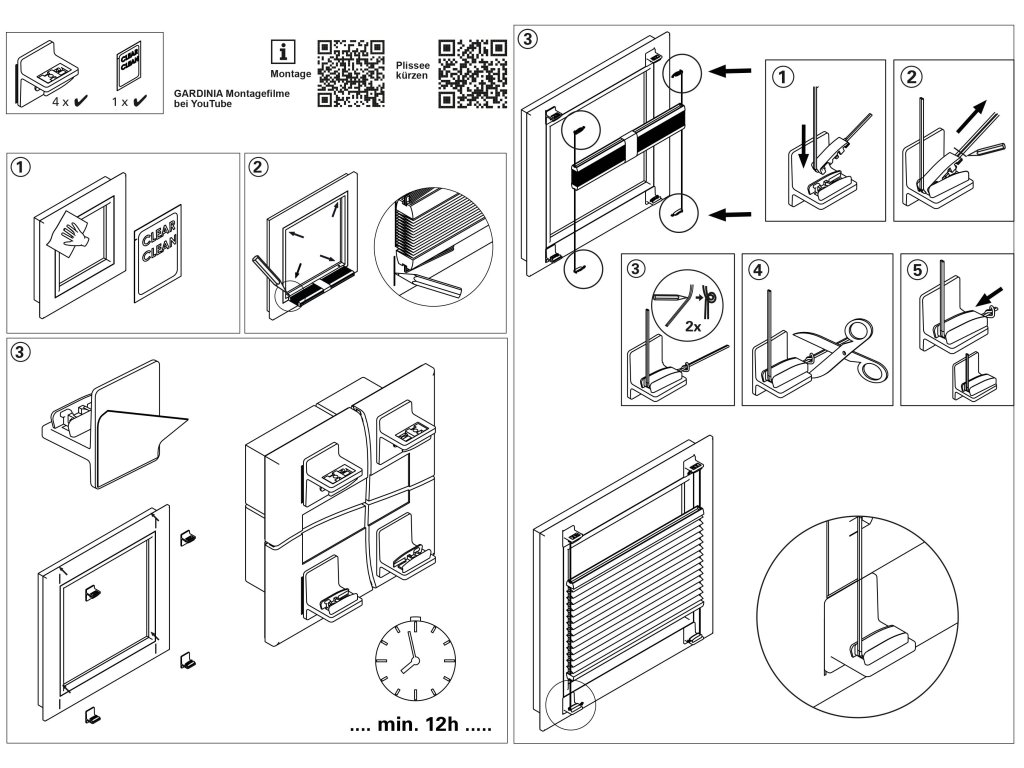 4 x ✔
CLEAR CLEAN
1 x ✔
GARDINIA Montagefilme bei YouTube
i
Montage
Plissee kürzen

①
CLEAR CLEAN

②

③

.... min. 12h .....

③
①
②
③
2x
④
⑤