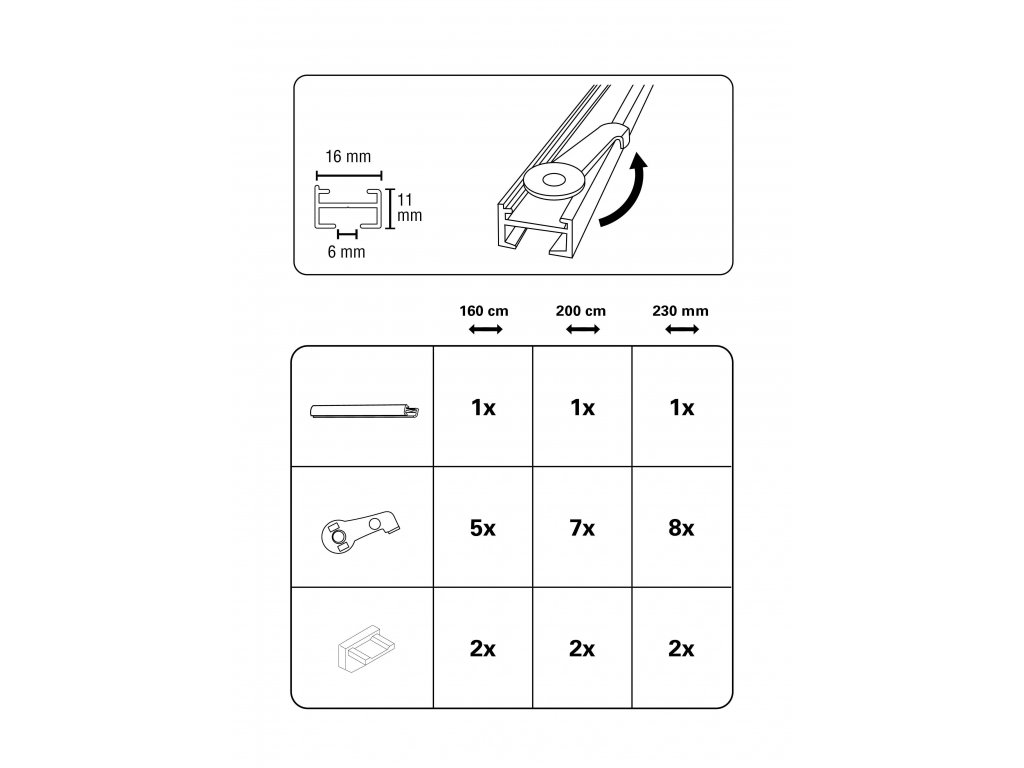 16 mm
11 mm
6 mm

| | 160 cm | 200 cm | 230 mm |
|---|---|---|---|
| | 1x | 1x | 1x |
| | 5x | 7x | 8x |
| | 2x | 2x | 2x |