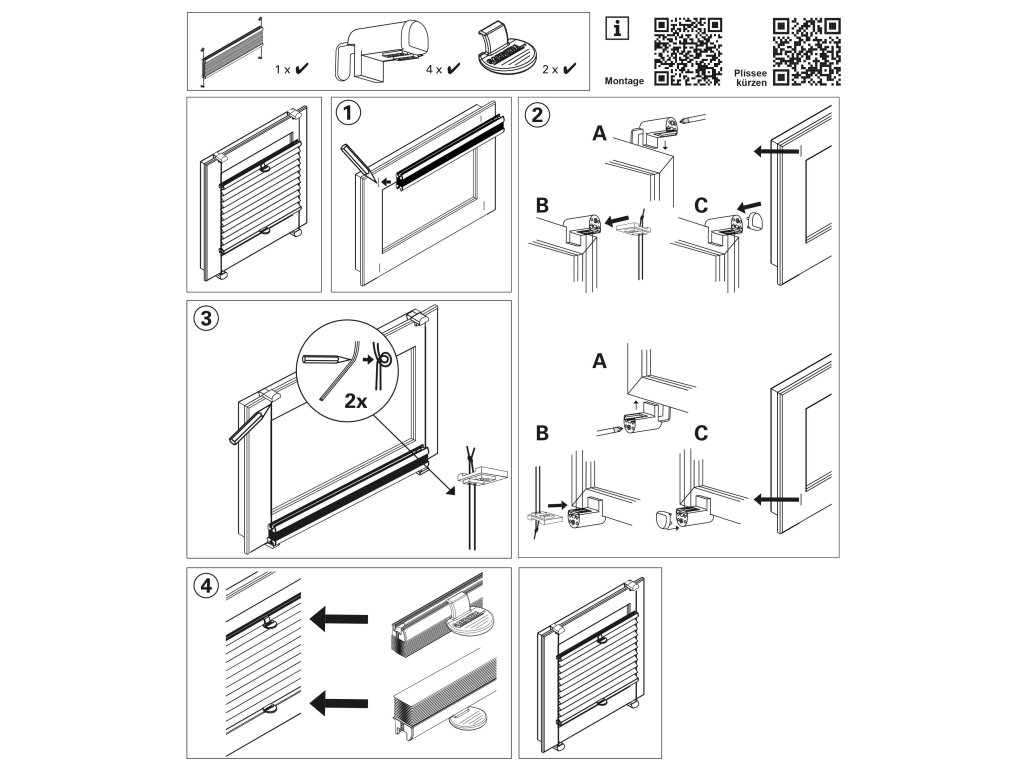 1 x ✔
4 x ✔
2 x ✔

i
Montage
Plissee kürzen

1

2
A
B
C
A
B
C

3
2x

4