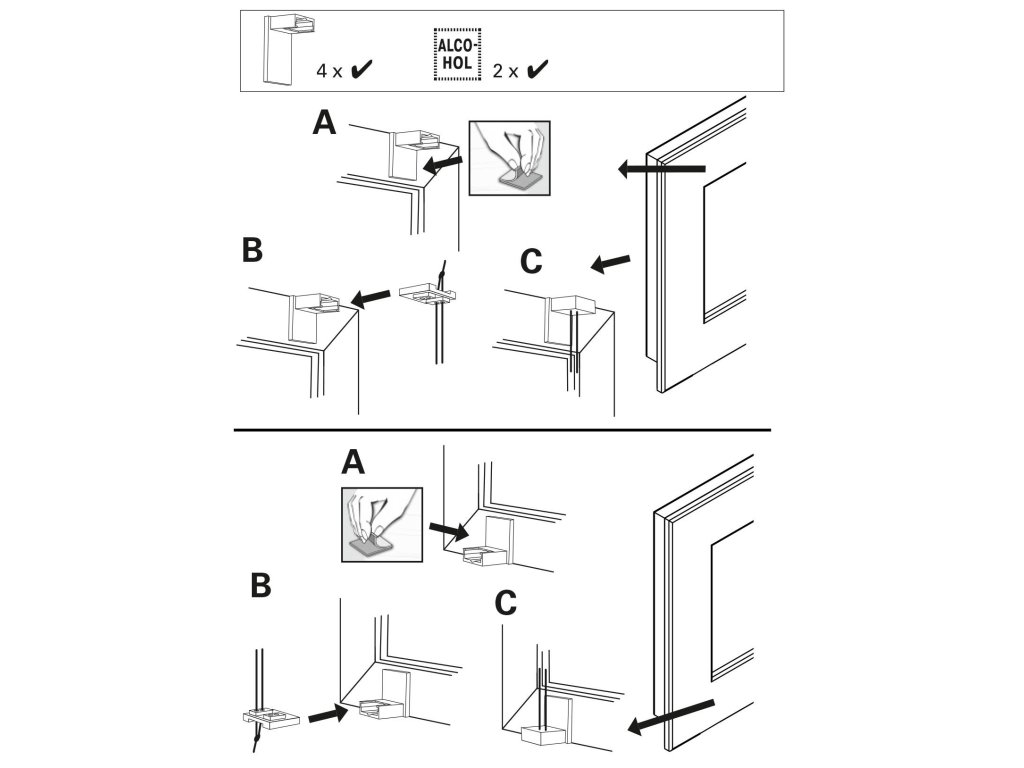 4 x ✔ ALCO-HOL 2 x ✔

A

B

C

A

B

C