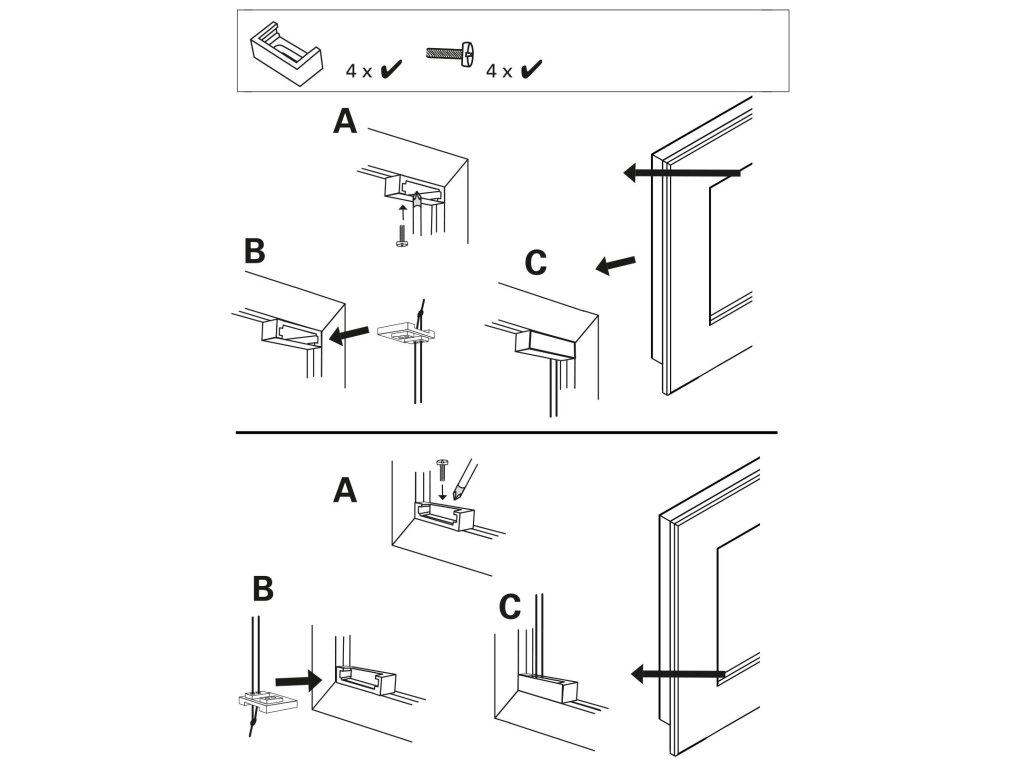 4 x ✔ 4 x ✔

A

B

C

A

B

C