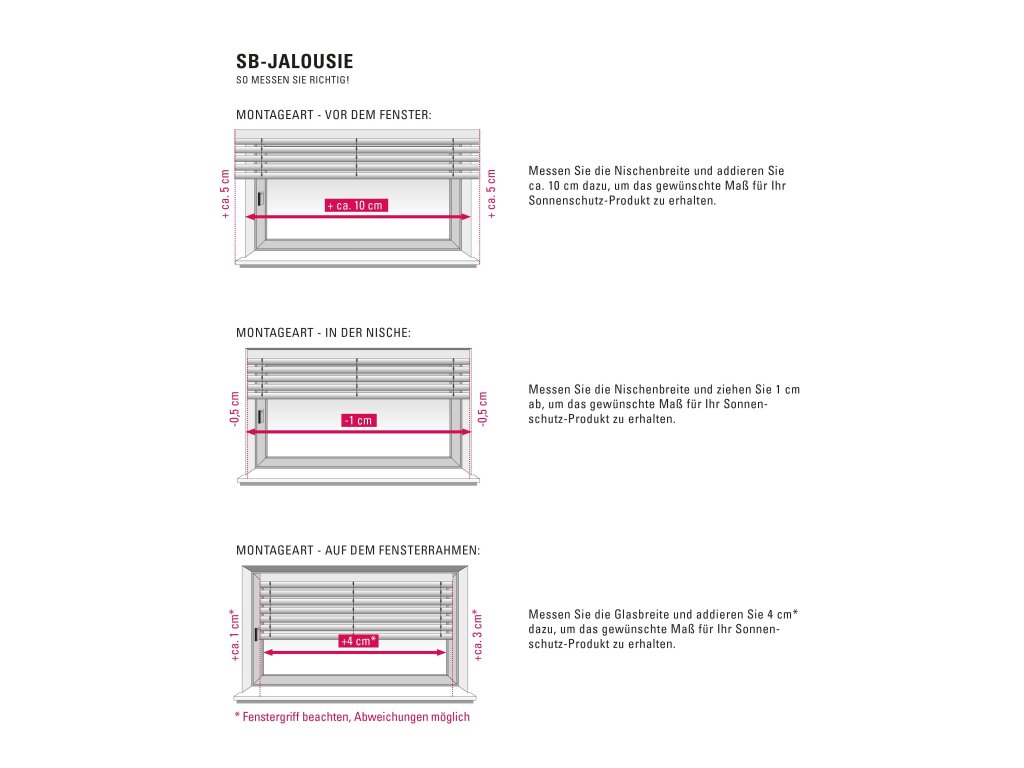 SB-JALOUSIE
SO MESSEN SIE RICHTIG!

MONTAGEART - VOR DEM FENSTER:

+ ca. 5 cm
+ ca. 10 cm
+ ca. 5 cm

Messen Sie die Nischenbreite und addieren Sie ca. 10 cm dazu, um das gewünschte Maß für Ihr Sonnenschutz-Produkt zu erhalten.

MONTAGEART - IN DER NISCHE:

-0,5 cm
-1 cm
-0,5 cm

Messen Sie die Nischenbreite und ziehen Sie 1 cm ab, um das gewünschte Maß für Ihr Sonnenschutz-Produkt zu erhalten.

MONTAGEART - AUF DEM FENSTERRAHMEN:

+ca. 1 cm*
+4 cm*
+ca. 3 cm*

Messen Sie die Glasbreite und addieren Sie 4 cm* dazu, um das gewünschte Maß für Ihr Sonnenschutz-Produkt zu erhalten.

* Fenstergriff beachten, Abweichungen möglich