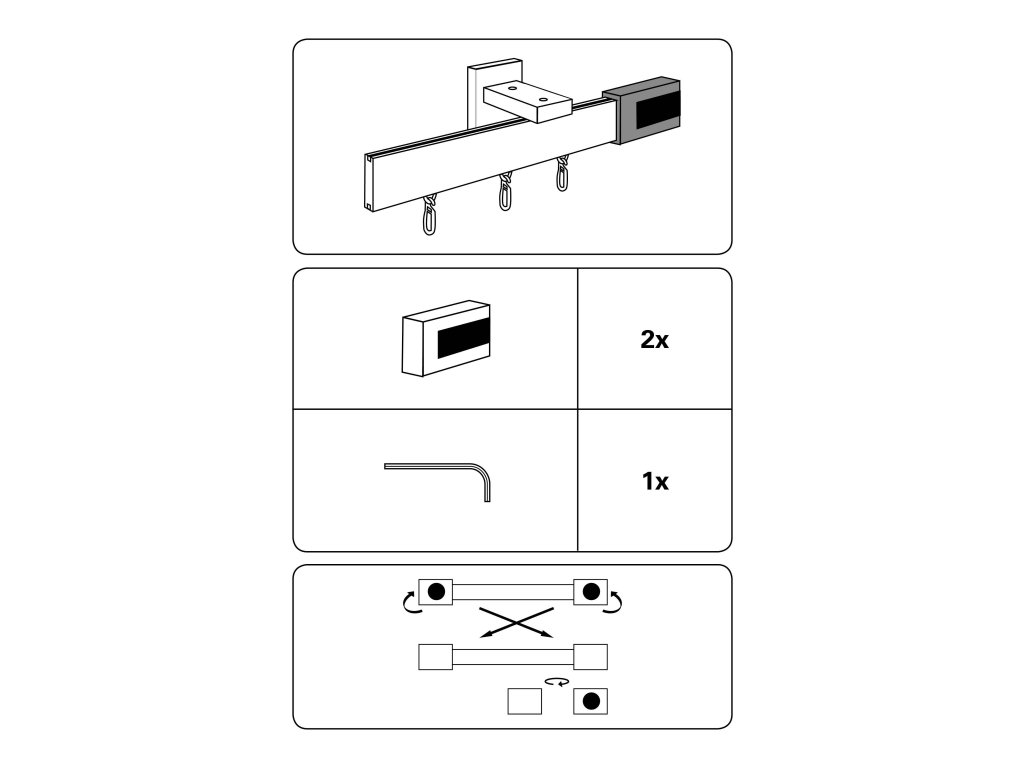 2x

1x