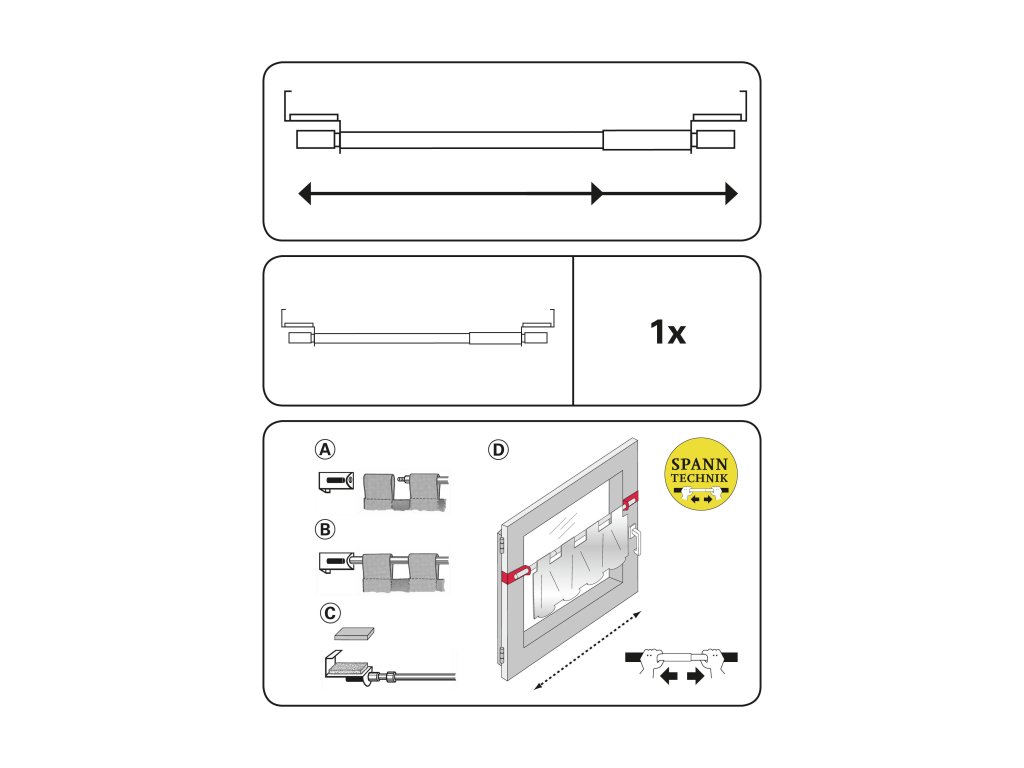 1x

A

B

C

D

SPANN
TECHNIK