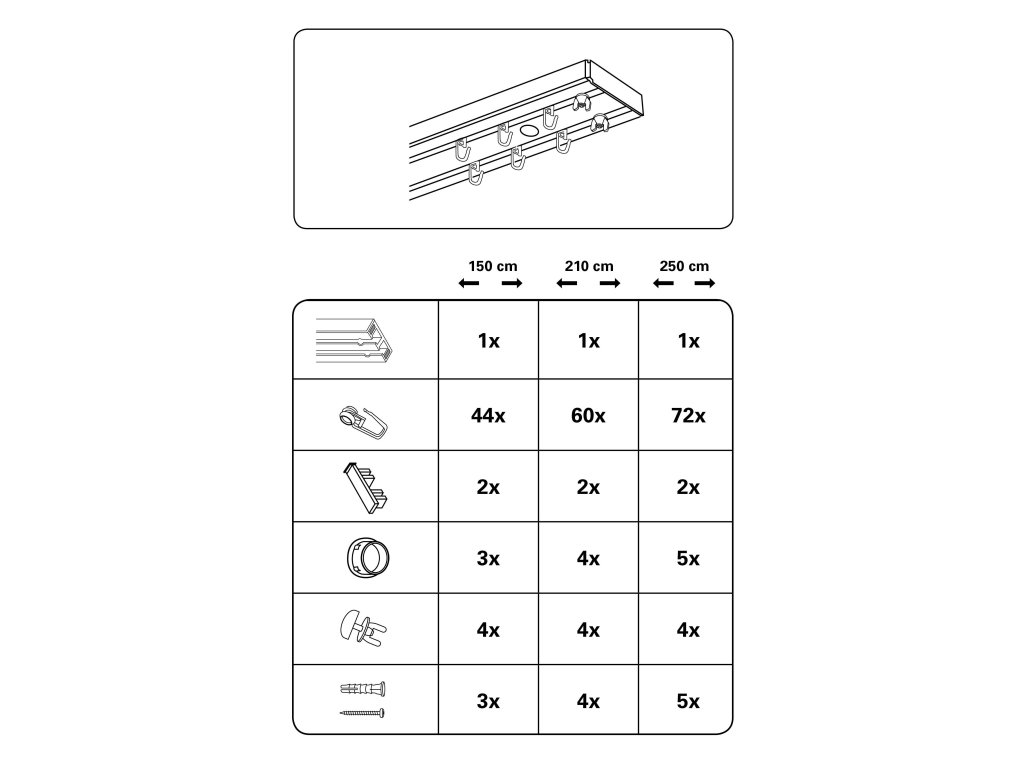 | | 150 cm | 210 cm | 250 cm |
|---|---|---|---|
| | 1x | 1x | 1x |
| | 44x | 60x | 72x |
| | 2x | 2x | 2x |
| | 3x | 4x | 5x |
| | 4x | 4x | 4x |
| | 3x | 4x | 5x |