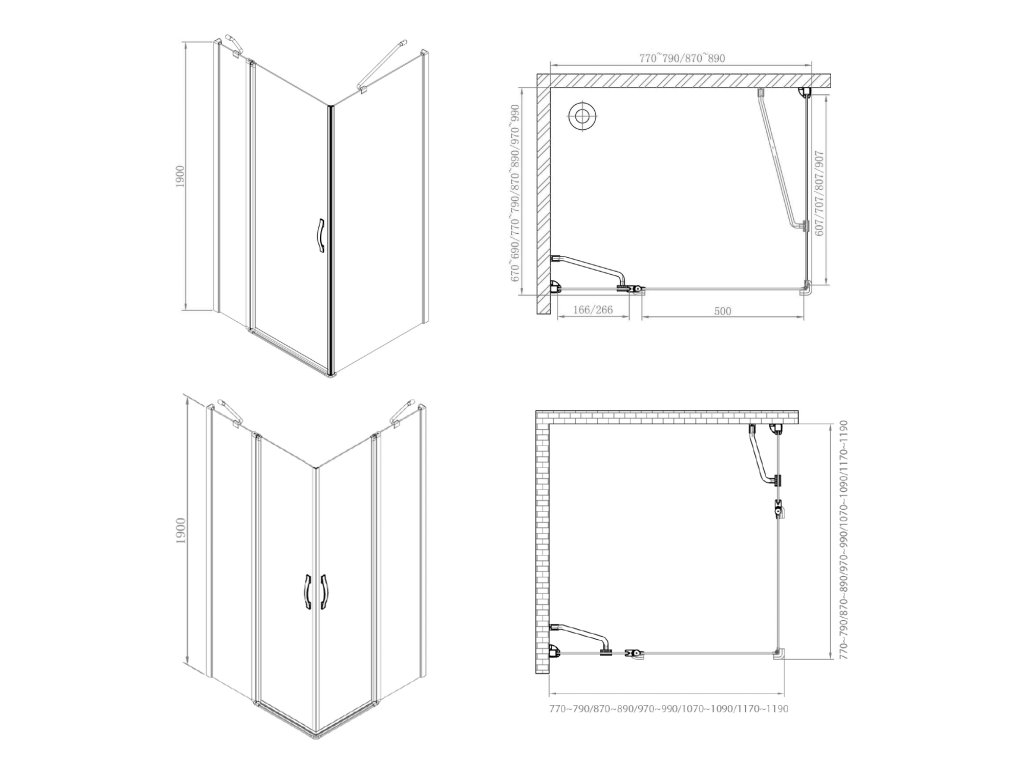 1900

770~790/870~890

670~690/770~790/870~890/970~990

607/707/807/907

166/266

500

1900

770~790/870~890/970~990/1070~1090/1170~1190

770~790/870~890/970~990/1070~1090/1170~1190