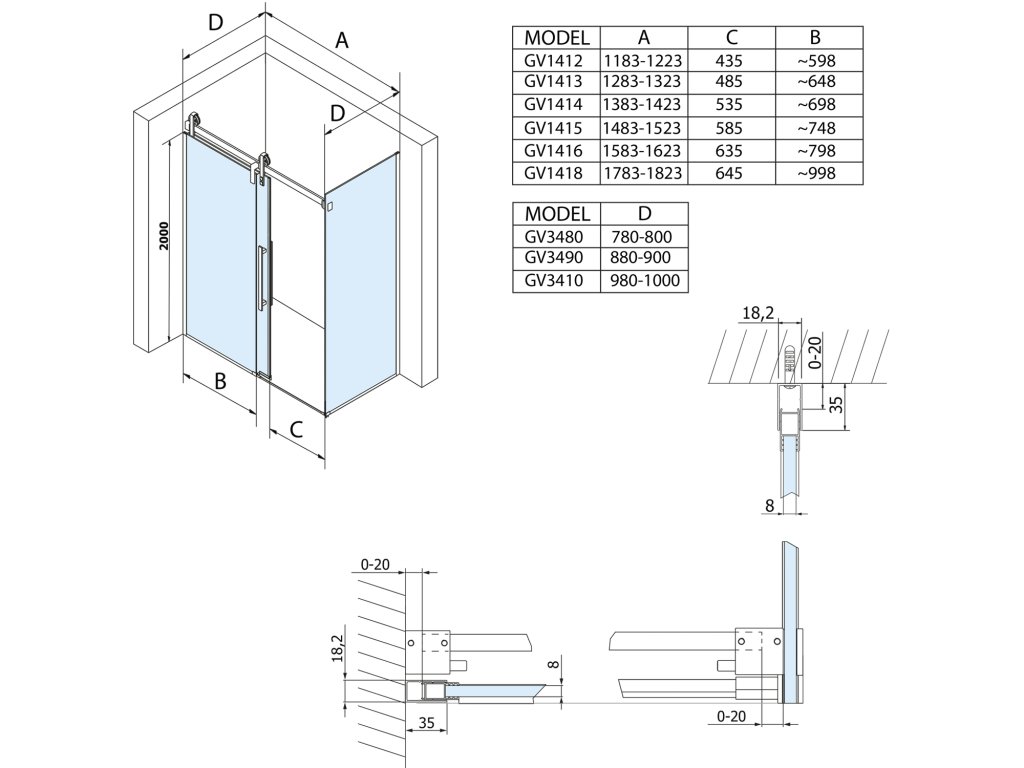 D

A

D

2000

B

C

| MODEL | A | C | B |
|---|---|---|---|
| GV1412 | 1183-1223 | 435 | ~598 |
| GV1413 | 1283-1323 | 485 | ~648 |
| GV1414 | 1383-1423 | 535 | ~698 |
| GV1415 | 1483-1523 | 585 | ~748 |
| GV1416 | 1583-1623 | 635 | ~798 |
| GV1418 | 1783-1823 | 645 | ~998 |

| MODEL | D |
|---|---|
| GV3480 | 780-800 |
| GV3490 | 880-900 |
| GV3410 | 980-1000 |

18,2

0-20

35

8

0-20

18,2

8

35

0-20