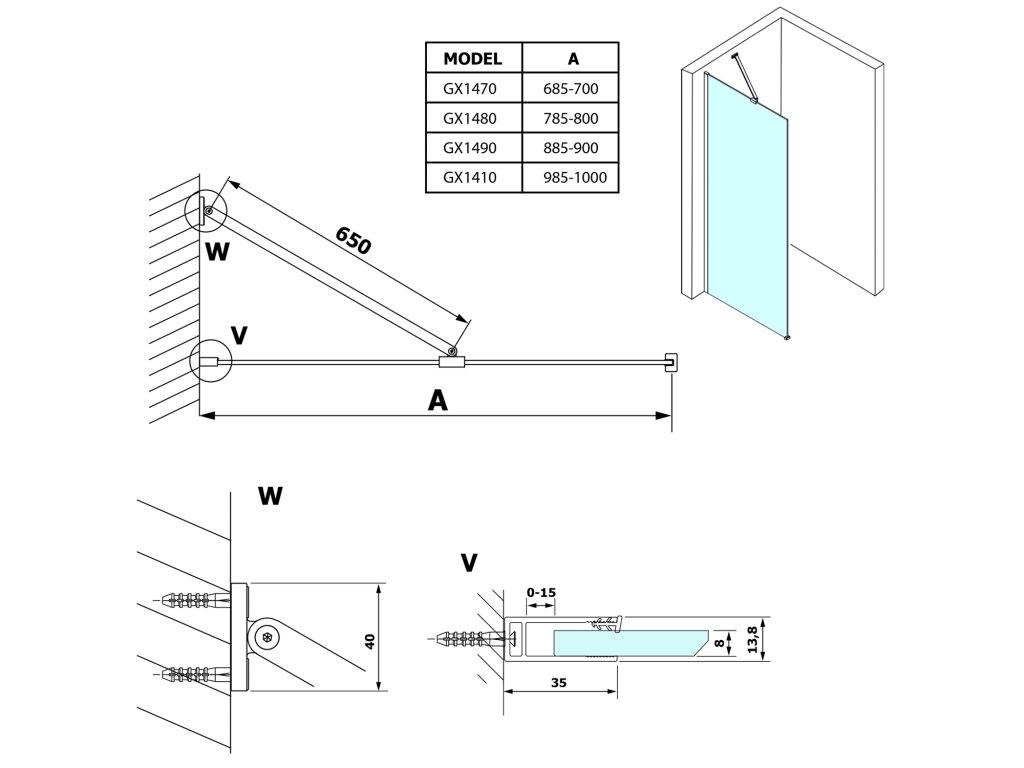 | MODEL | A |
|---|---|
| GX1470 | 685-700 |
| GX1480 | 785-800 |
| GX1490 | 885-900 |
| GX1410 | 985-1000 |

650

W

V

A

W

40

V

0-15

8

13,8

35