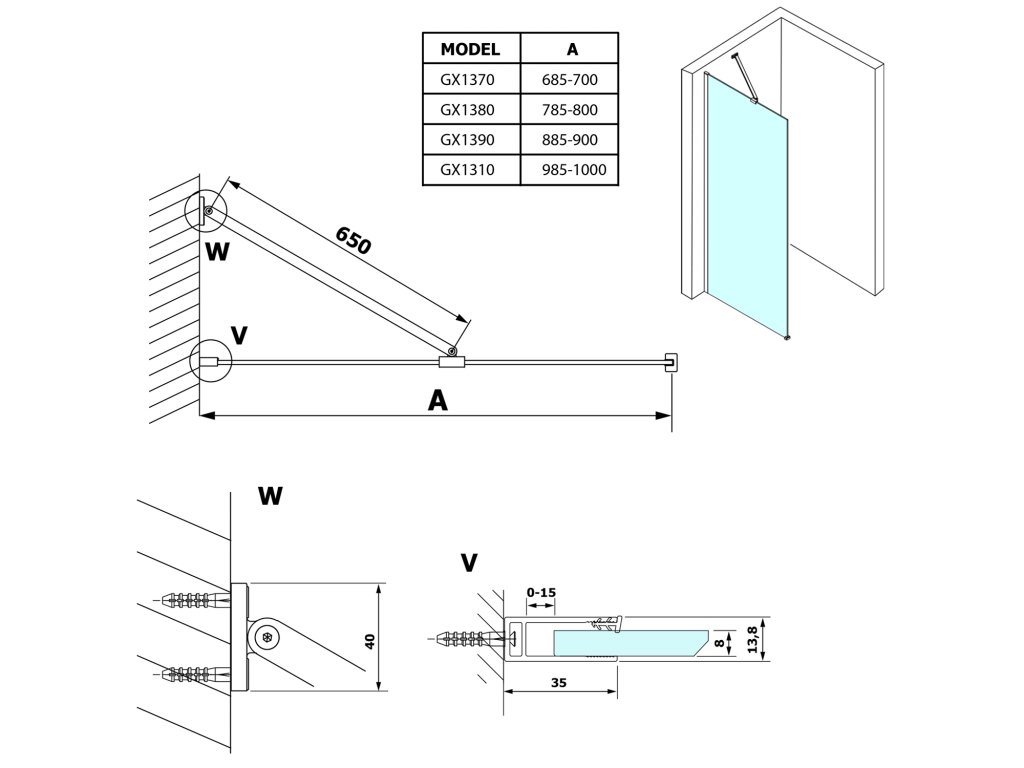 | MODEL | A |
|---|---|
| GX1370 | 685-700 |
| GX1380 | 785-800 |
| GX1390 | 885-900 |
| GX1310 | 985-1000 |

650

W

V

A

W

40

V

0-15

8

13,8

35