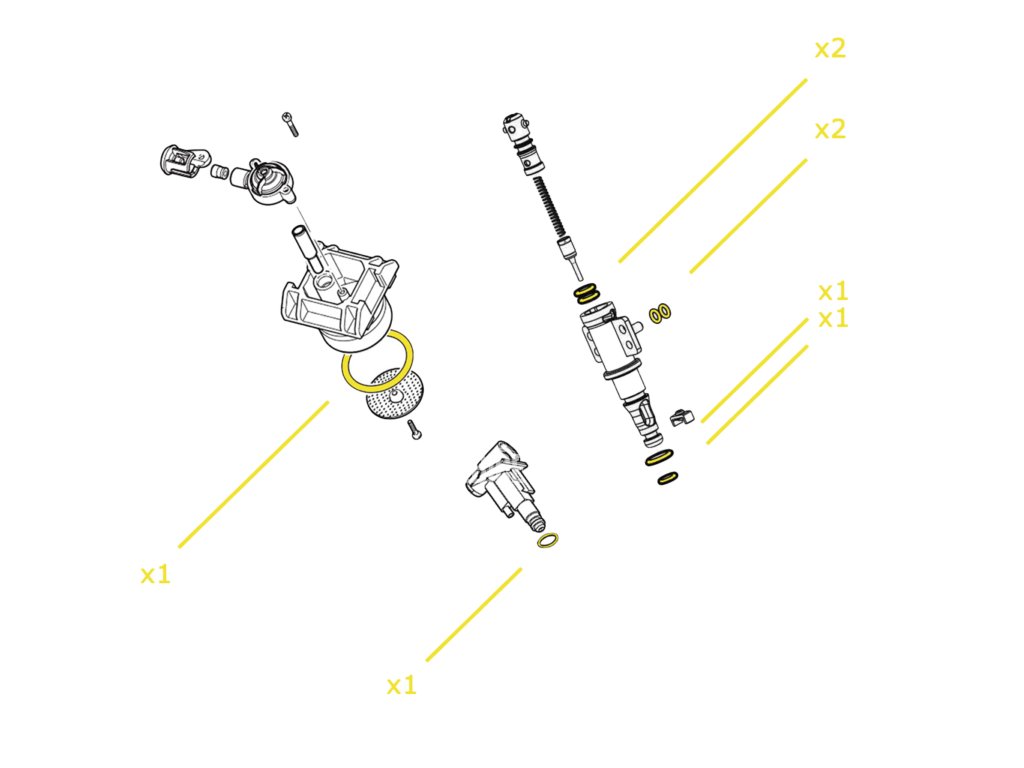 x2
x2
x1
x1
x1
x1