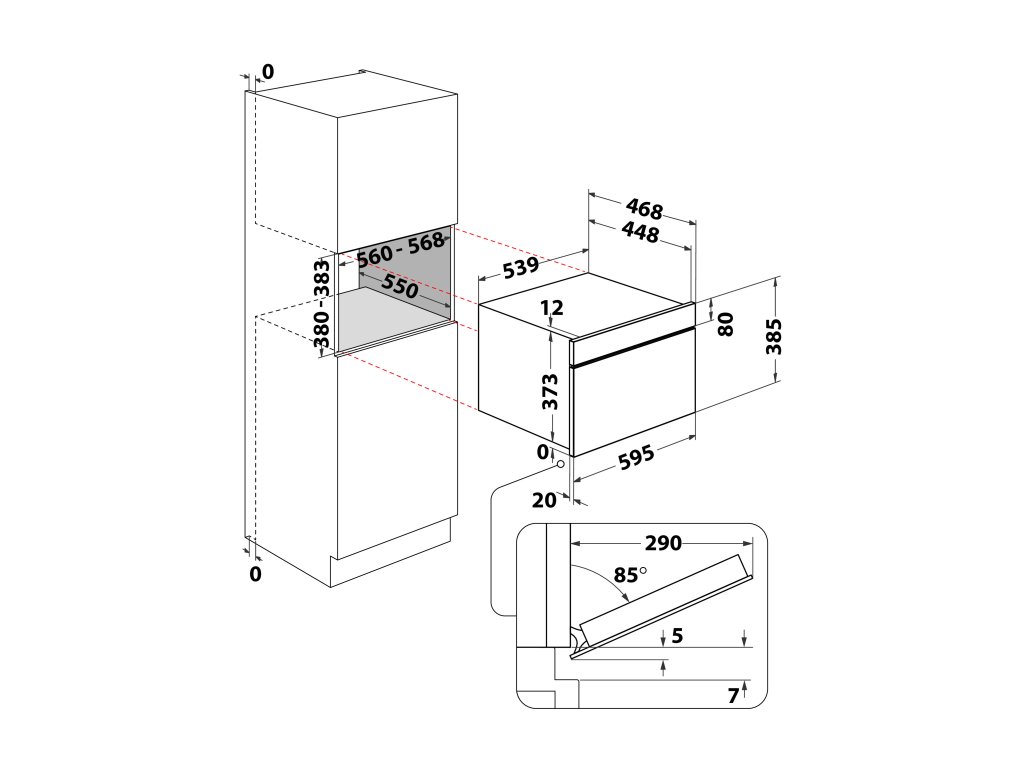 0
560 - 568
550
380 - 383
0
468
448
539
12
80
385
373
0
595
20
290
85°
5
7