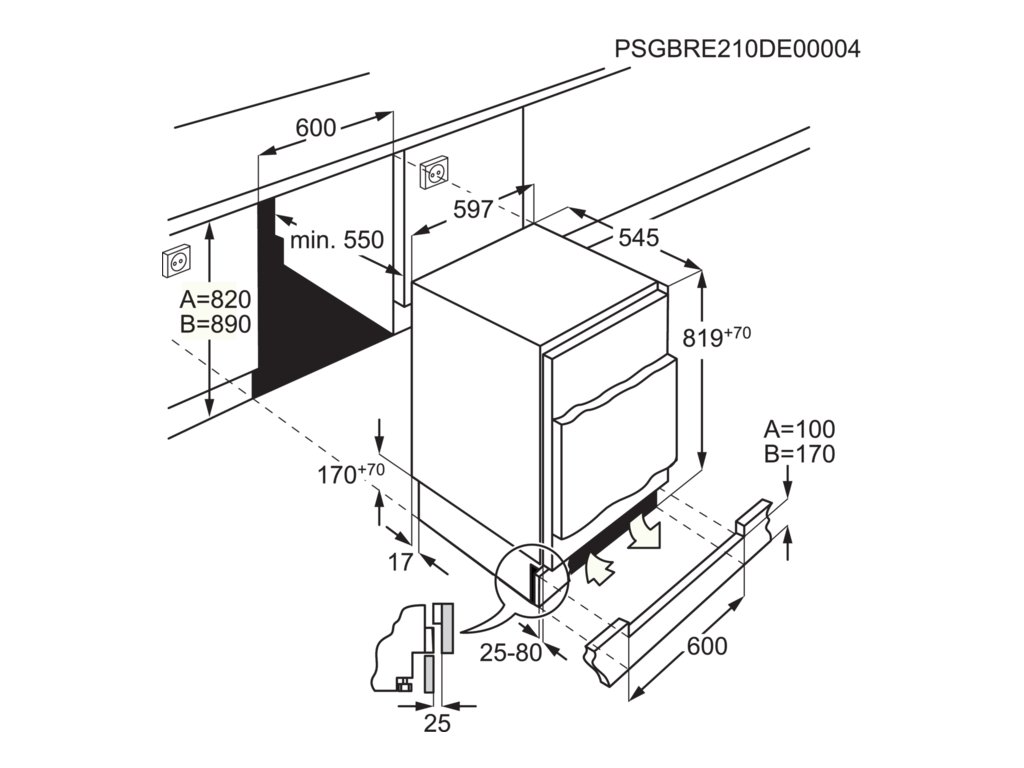 PSGBRE210DE00004

600

597

545

min. 550

A=820
B=890

$819^{+70}$

A=100
B=170

$170^{+70}$

17

25-80

600

25