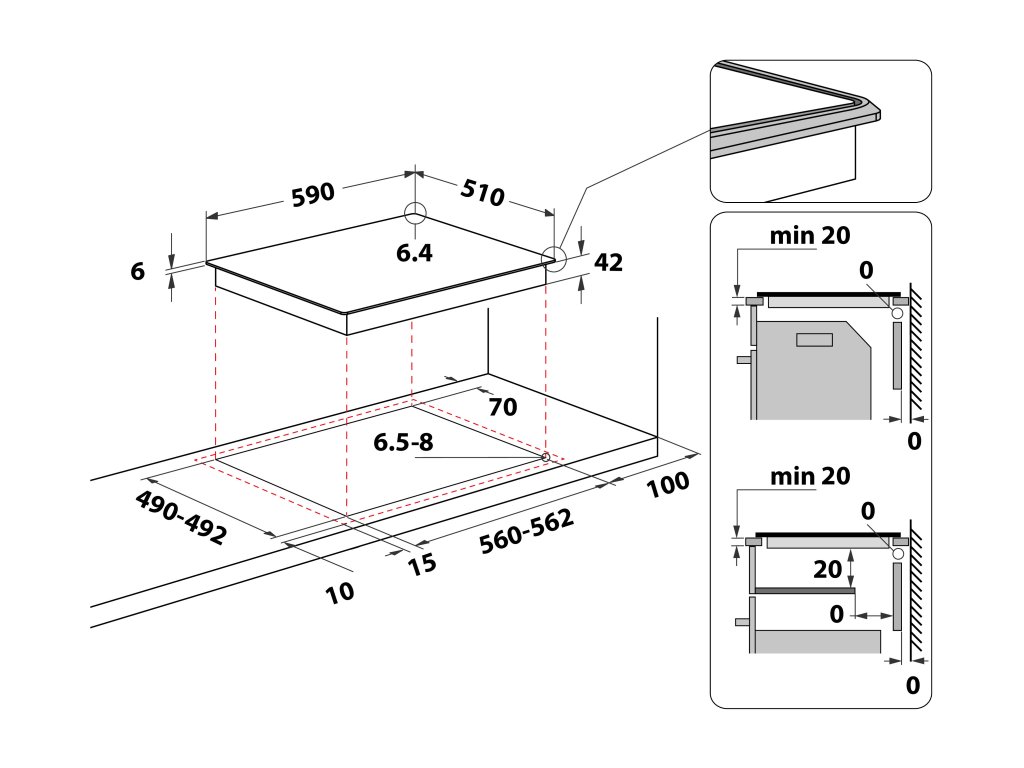 590
510
6
6.4
42
70
6.5-8
100
490-492
560-562
15
10

min 20
0
0

min 20
0
20
0
0