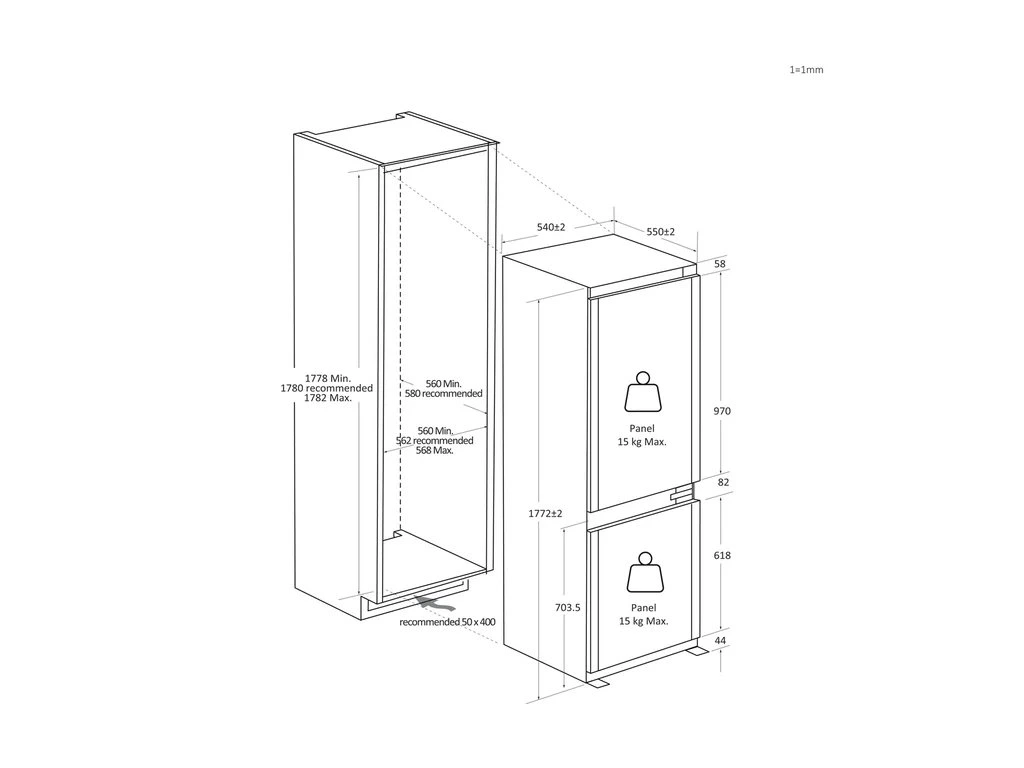 1=1mm

1778 Min.
1780 recommended
1782 Max.

560 Min.
580 recommended

560 Min.
562 recommended
568 Max.

recommended 50 x 400

540±2

550±2

58

970

82

618

44

1772±2

703.5

Panel
15 kg Max.

Panel
15 kg Max.