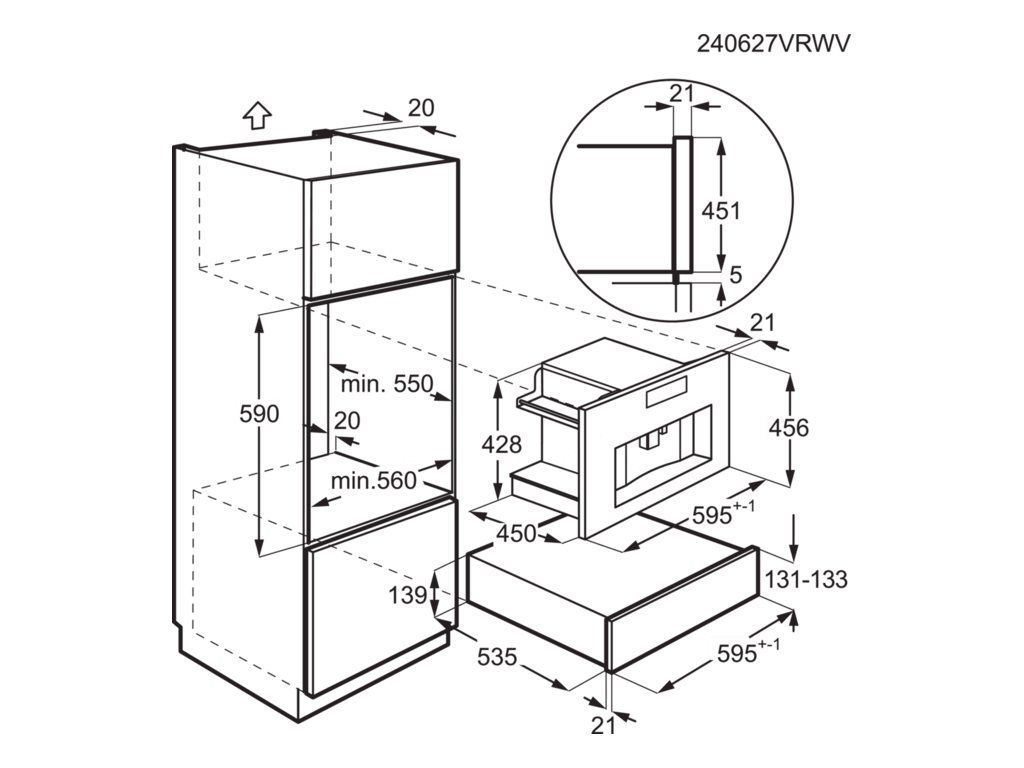 240627VRWV

20

21

451

5

21

590

min. 550

20

min.560

428

456

450

$595^{+-1}$

131-133

139

535

$595^{+-1}$

21