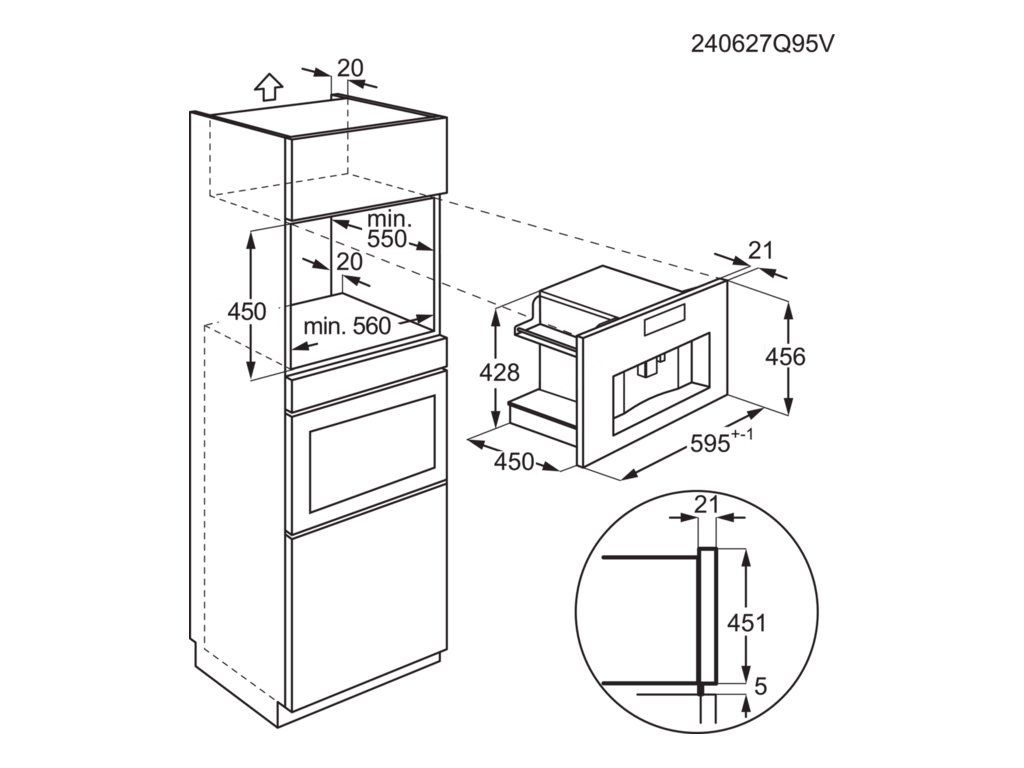 240627Q95V

20

min. 550

20

450

min. 560

21

428

456

450

$595^{+-1}$

21

451

5