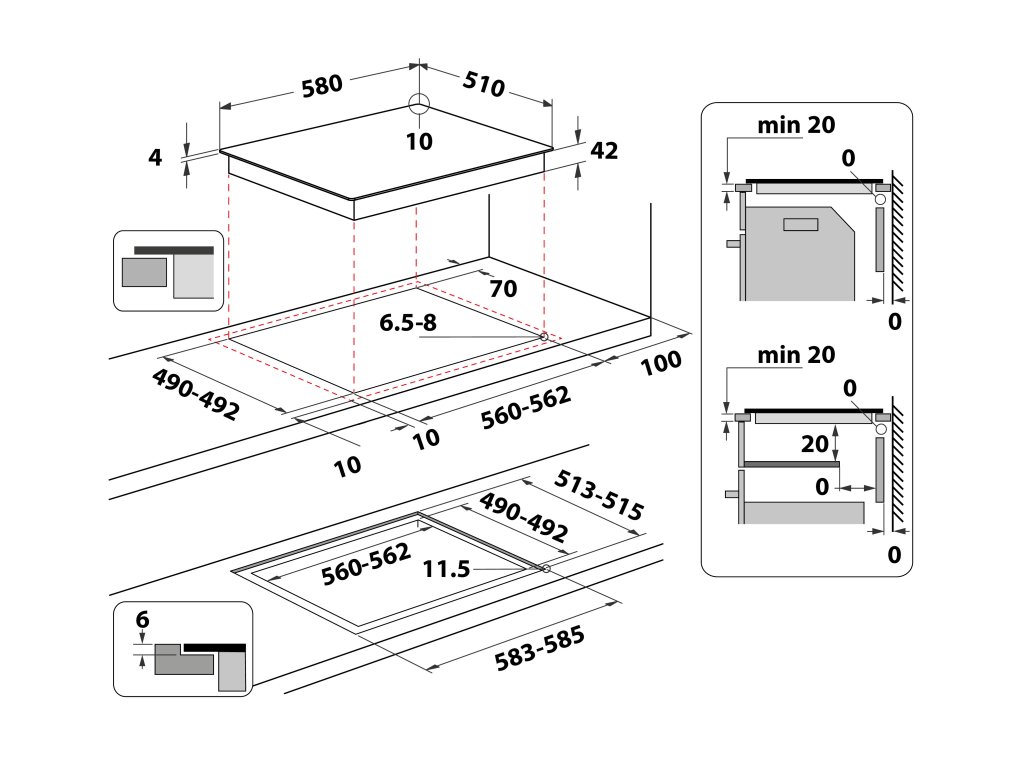 580
510
10
4
42
70
6.5-8
100
490-492
560-562
10
10
513-515
490-492
560-562
11.5
583-585
6
min 20
0
0
min 20
0
20
0
0