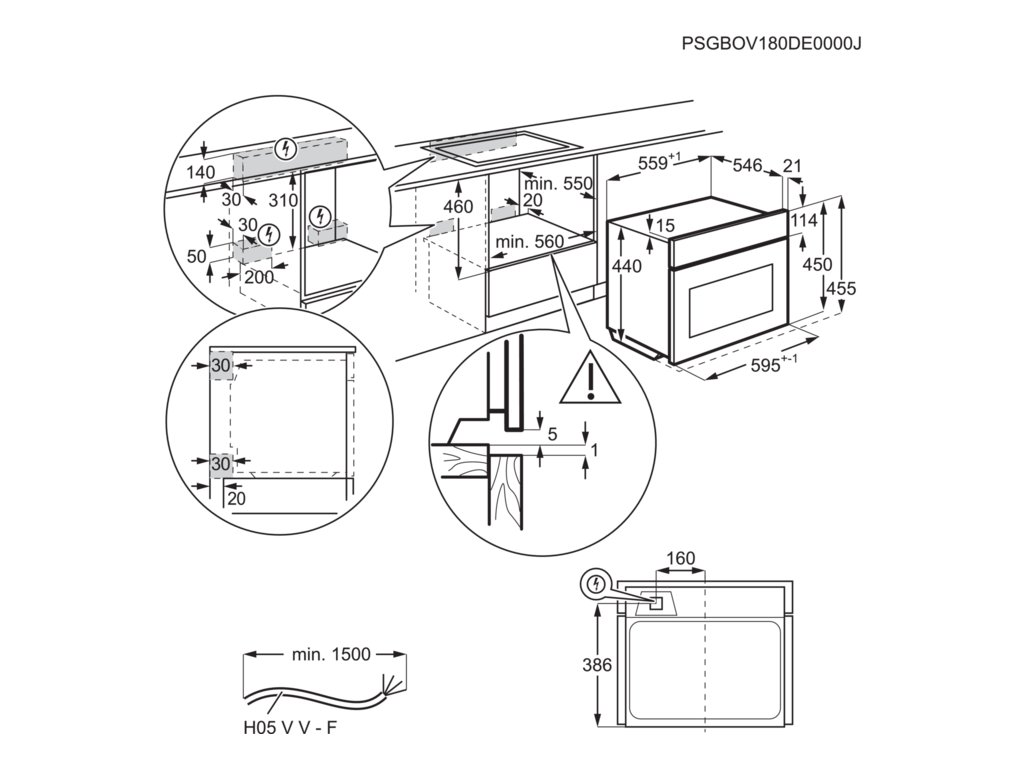 PSGBOV180DE0000J

140
30
310
30
50
200
460
min. 550
20
min. 560
$559^{+1}$
546
21
15
114
440
450
455
$595^{+-1}$
30
30
20
5
1
160
386
min. 1500
H05 V V - F