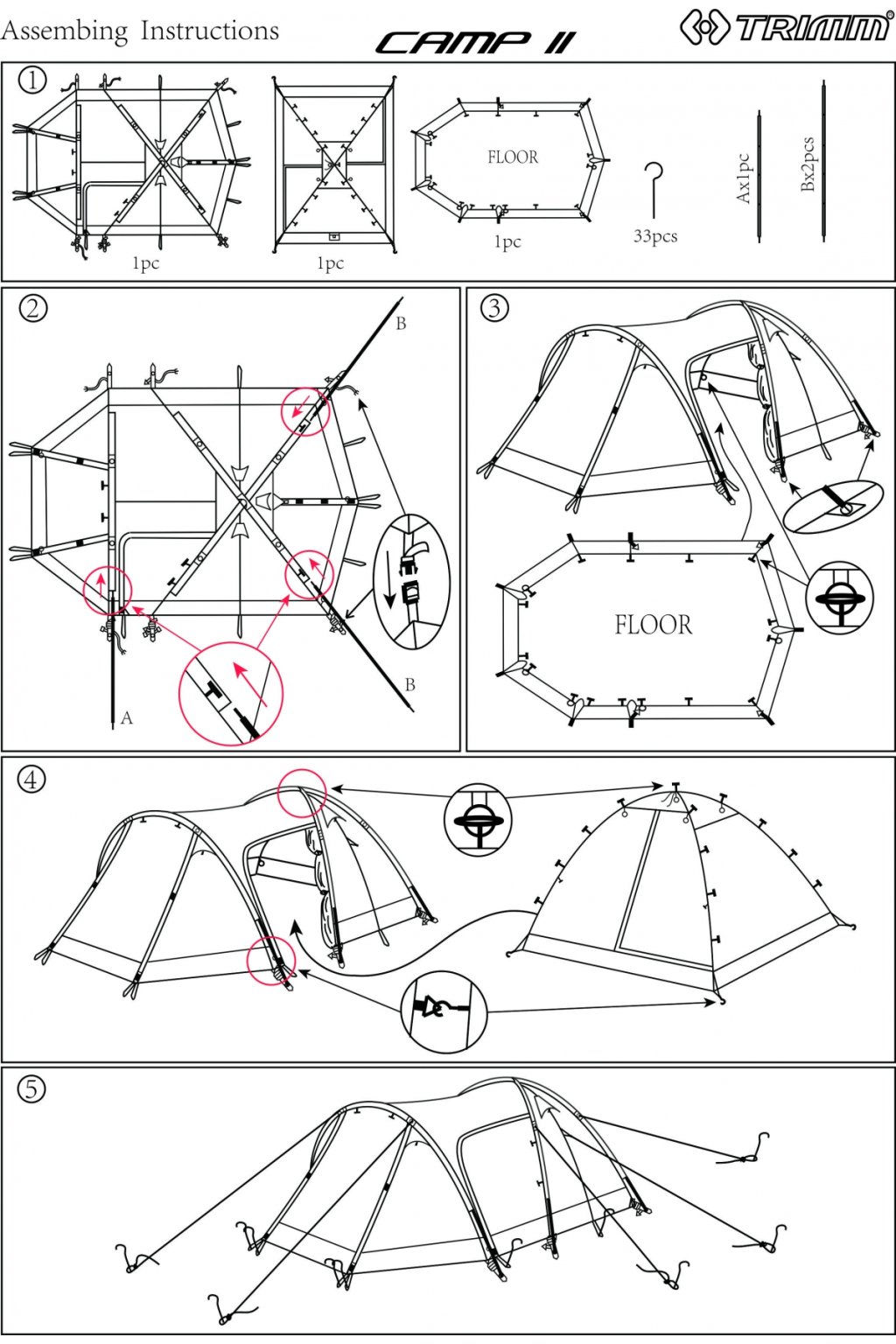 Assembing Instructions

CAMP II

TRIMM®

①

1pc

1pc

FLOOR

1pc

33pcs

Ax1pc

Bx2pcs

②

B

B

A

③

FLOOR

④

⑤