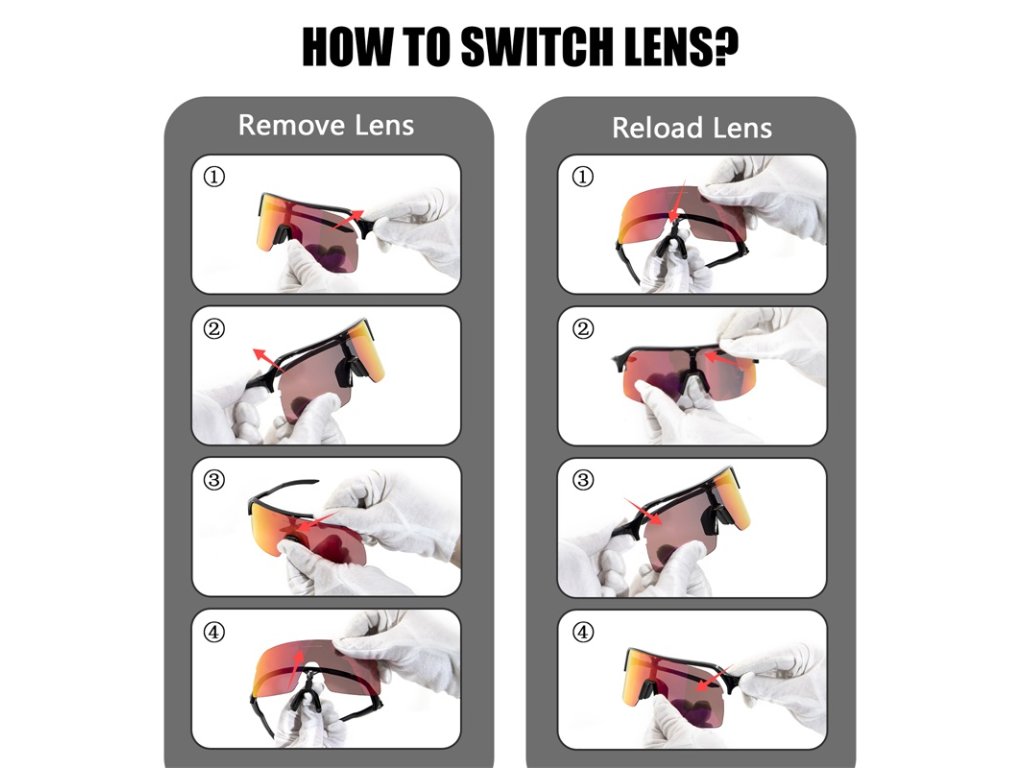 HOW TO SWITCH LENS?

Remove Lens

①

②

③

④

Reload Lens

①

②

③

④