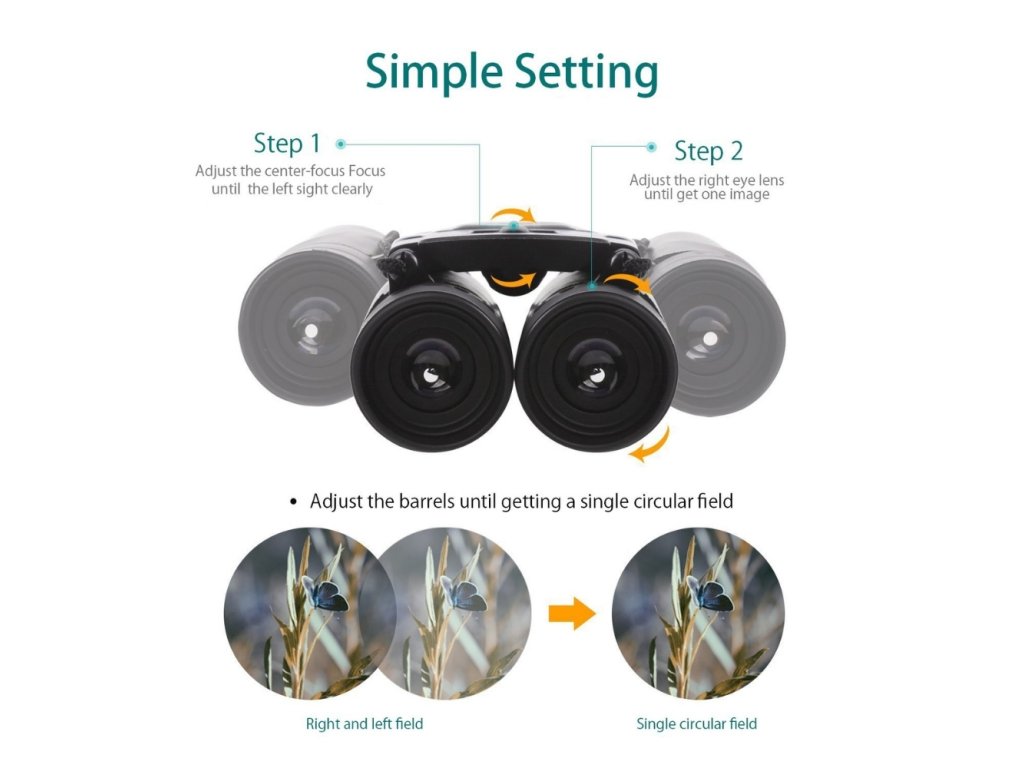 Simple Setting

Step 1
Adjust the center-focus Focus until the left sight clearly

Step 2
Adjust the right eye lens until get one image

• Adjust the barrels until getting a single circular field

Right and left field

Single circular field