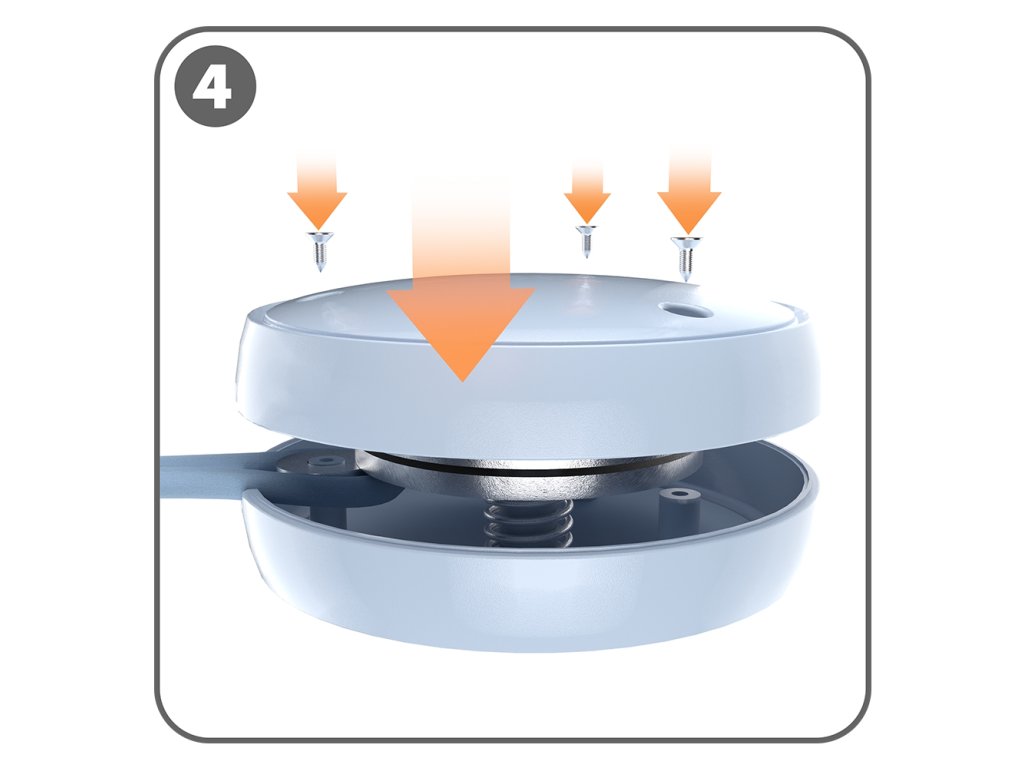 4