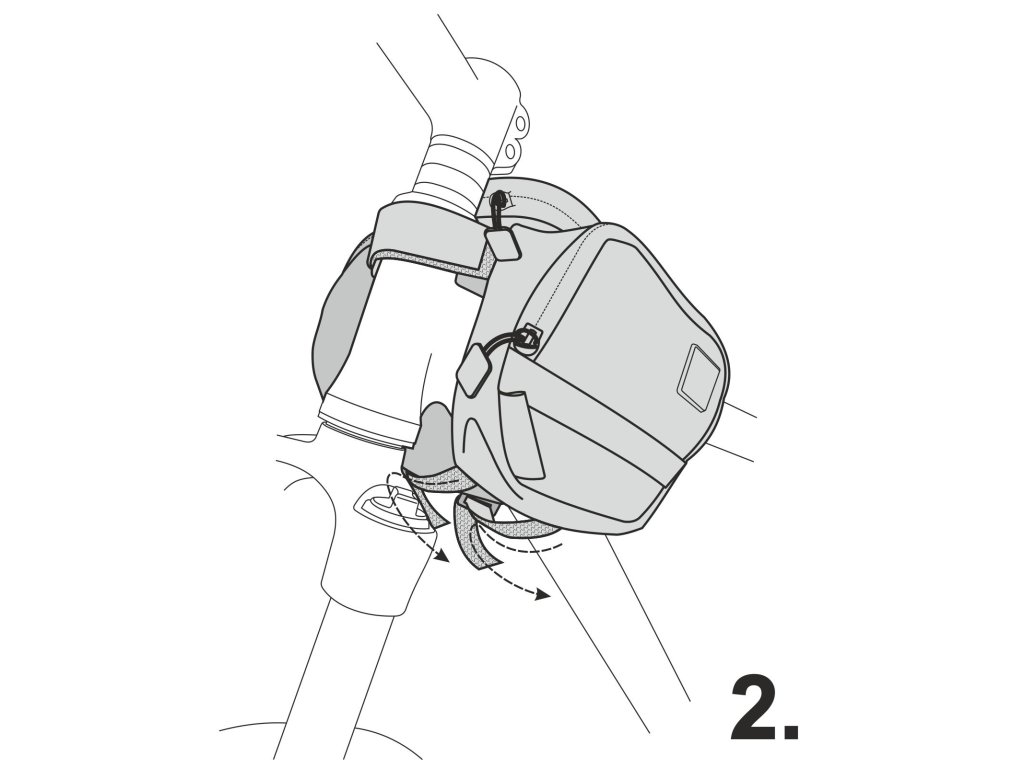 2.