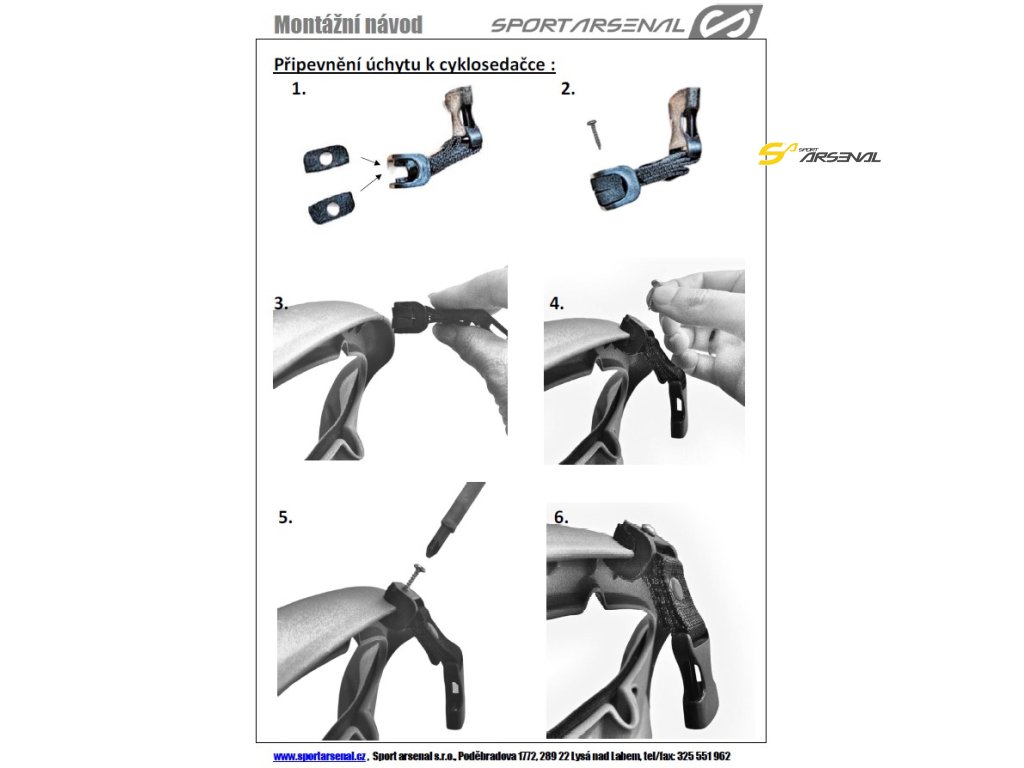 Montážní návod

SPORTARSENAL

Připevnění úchytu k cyklosedačce :

1.

2.

SPORT ARSENAL

3.

4.

5.

6.

www.sportarsenal.cz , Sport arsenal s.r.o., Poděbradova 1772, 289 22 Lysá nad Labem, tel/fax: 325 551 962