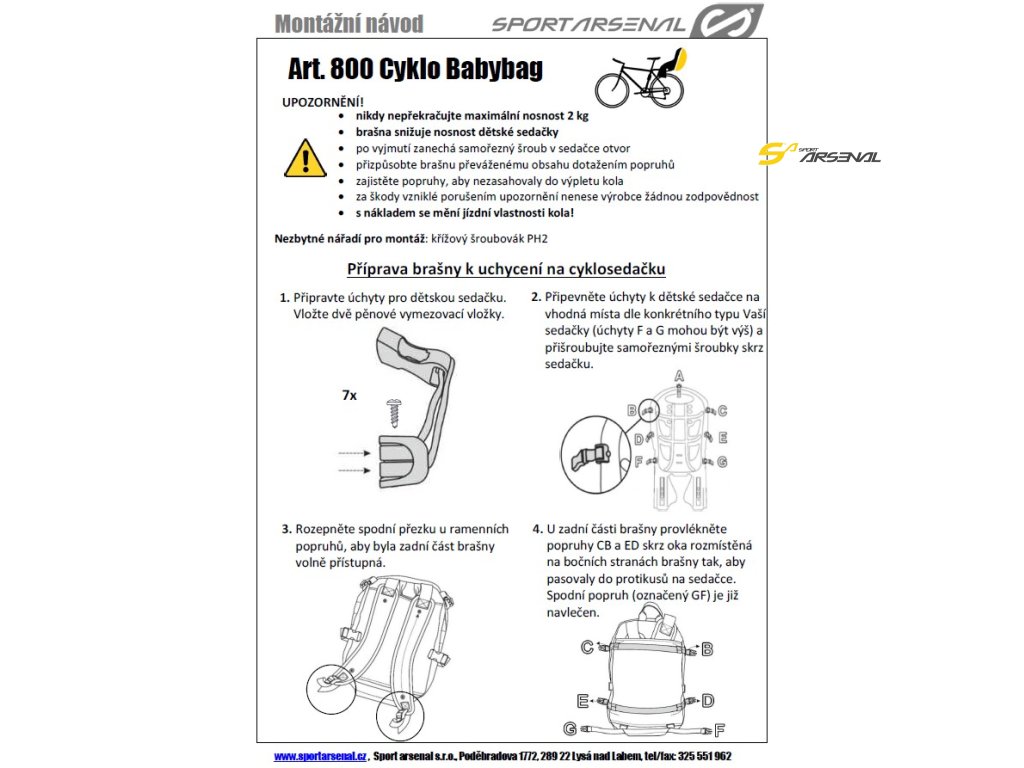 Montážní návod

SPORTARSENAL

Art. 800 Cyklo Babybag

UPOZORNĚNÍ!
- nikdy nepřekračujte maximální nosnost 2 kg
- brašna snižuje nosnost dětské sedačky
- po vyjmutí zanechá samořezný šroub v sedačce otvor
- přizpůsobte brašnu převáženému obsahu dotažením popruhů
- zajistěte popruhy, aby nezasahovaly do výpletu kola
- za škody vzniklé porušením upozornění nenese výrobce žádnou zodpovědnost
- s nákladem se mění jízdní vlastnosti kola!

SPORT ARSENAL

Nezbytné nářadí pro montáž: křížový šroubovák PH2

Příprava brašny k uchycení na cyklosedačku

1. Připravte úchyty pro dětskou sedačku. Vložte dvě pěnové vymezovací vložky.

7x

2. Připevněte úchyty k dětské sedačce na vhodná místa dle konkrétního typu Vaší sedačky (úchyty F a G mohou být výš) a přišroubujte samořeznými šroubky skrz sedačku.

A
B
C
D
E
F
G

3. Rozepněte spodní přezku u ramenních popruhů, aby byla zadní část brašny volně přístupná.

4. U zadní části brašny provlékněte popruhy CB a ED skrz oka rozmístěná na bočních stranách brašny tak, aby pasovaly do protikusů na sedačce. Spodní popruh (označený GF) je již navlečen.

C
B
E
D
G
F

www.sportarsenal.cz , Sport arsenal s.r.o., Poděbradova 1772, 289 22 Lysá nad Labem, tel/fax: 325 551 962