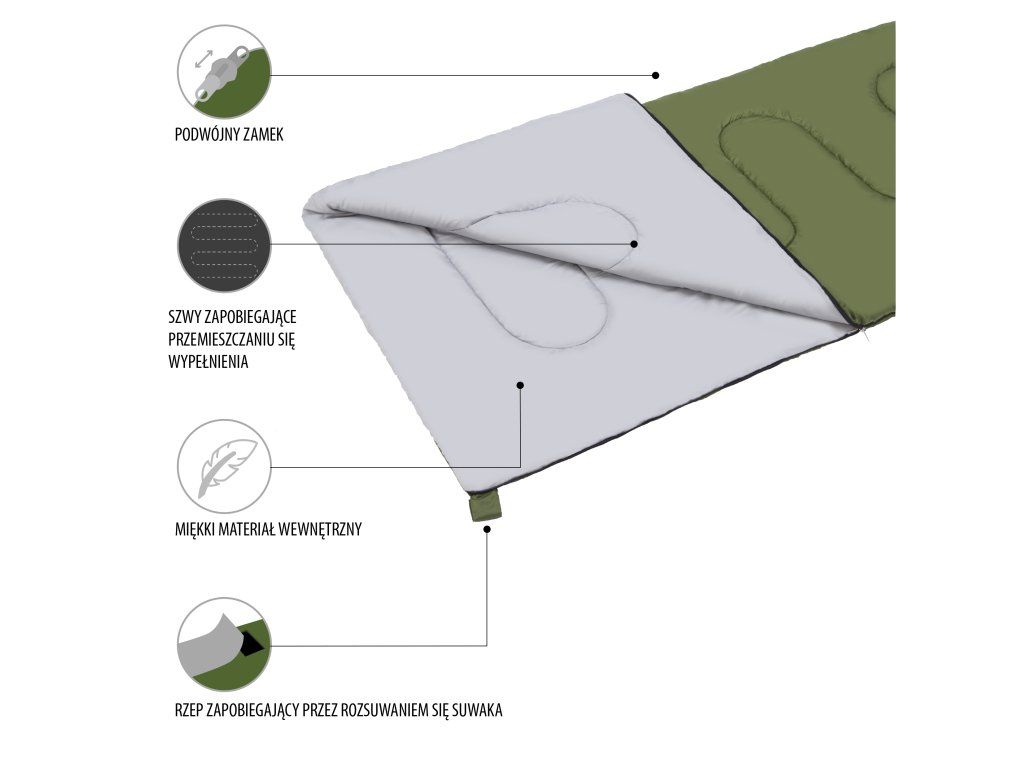 PODWÓJNY ZAMEK

SZWY ZAPOBIEGAJĄCE PRZEMIESZCZANIU SIĘ WYPEŁNIENIA

MIĘKKI MATERIAŁ WEWNĘTRZNY

RZEP ZAPOBIEGAJĄCY PRZEZ ROZSUWANIEM SIĘ SUWAKA