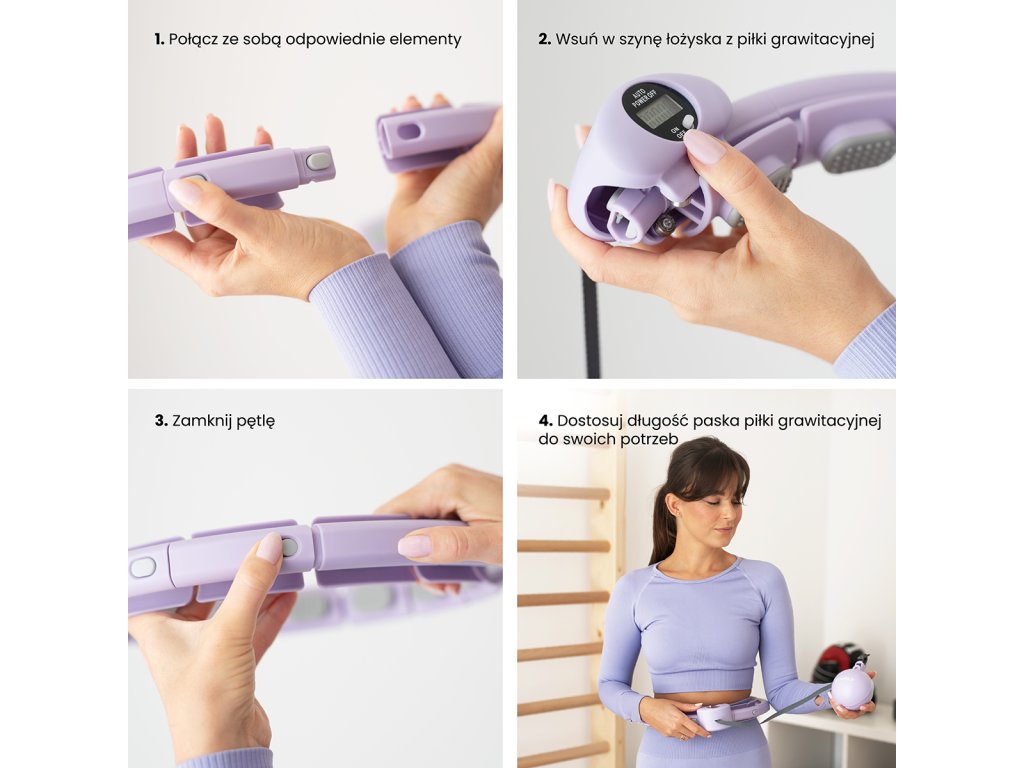 1. Połącz ze sobą odpowiednie elementy

2. Wsuń w szynę łożyska z piłki grawitacyjnej

AUTO POWER OFF

ON OFF

3. Zamknij pętlę

4. Dostosuj długość paska piłki grawitacyjnej do swoich potrzeb