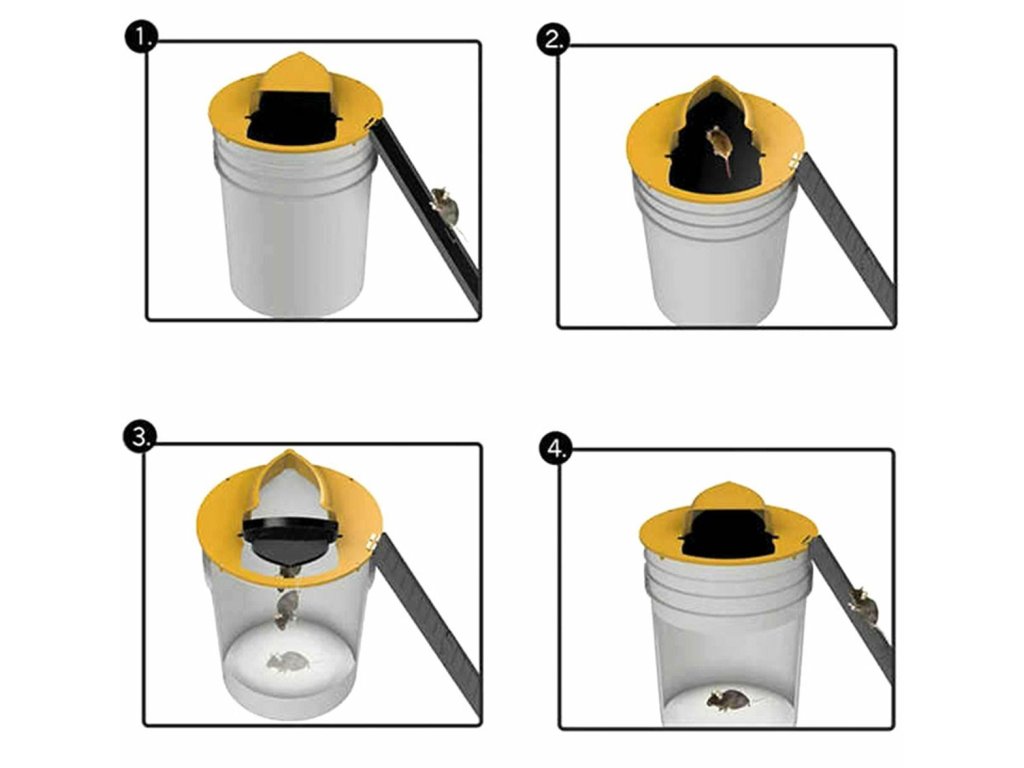 1.

2.

3.

4.