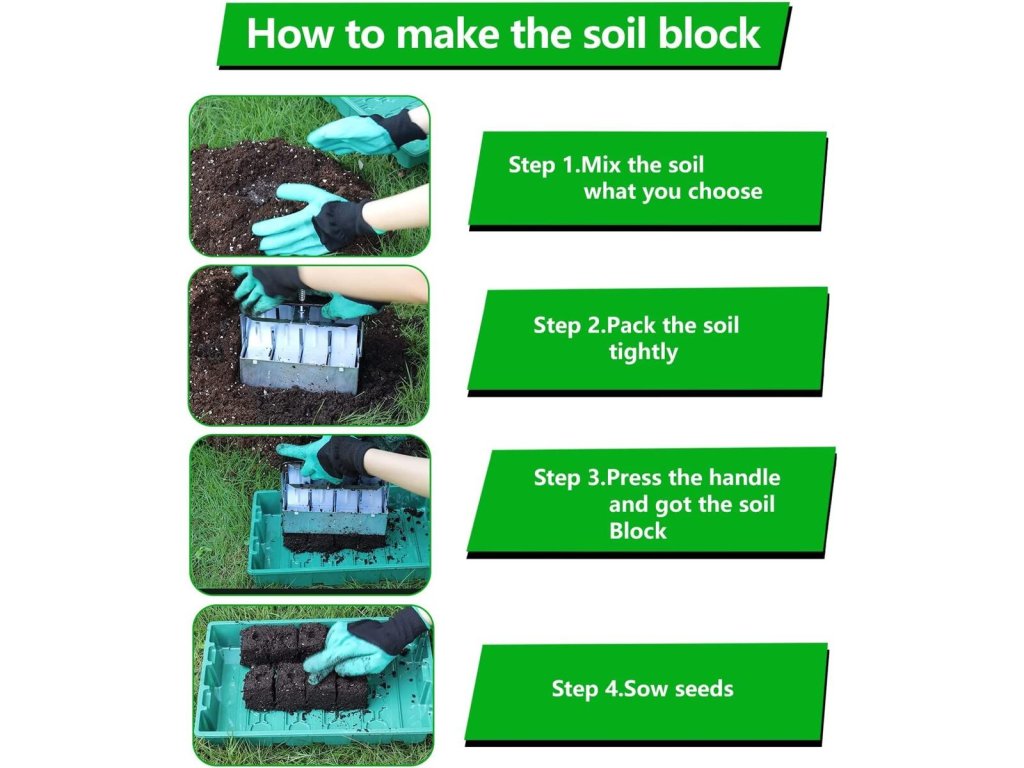 How to make the soil block

Step 1.Mix the soil what you choose

Step 2.Pack the soil tightly

Step 3.Press the handle and got the soil Block

Step 4.Sow seeds