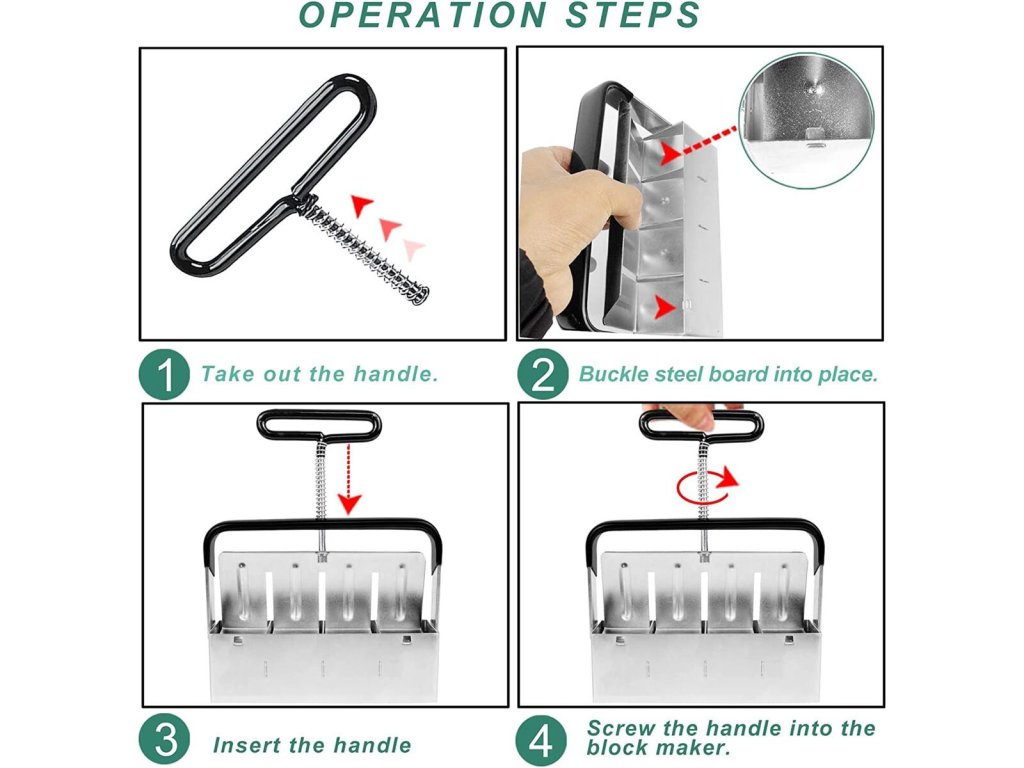 OPERATION STEPS

1 Take out the handle.

2 Buckle steel board into place.

3 Insert the handle

4 Screw the handle into the block maker.