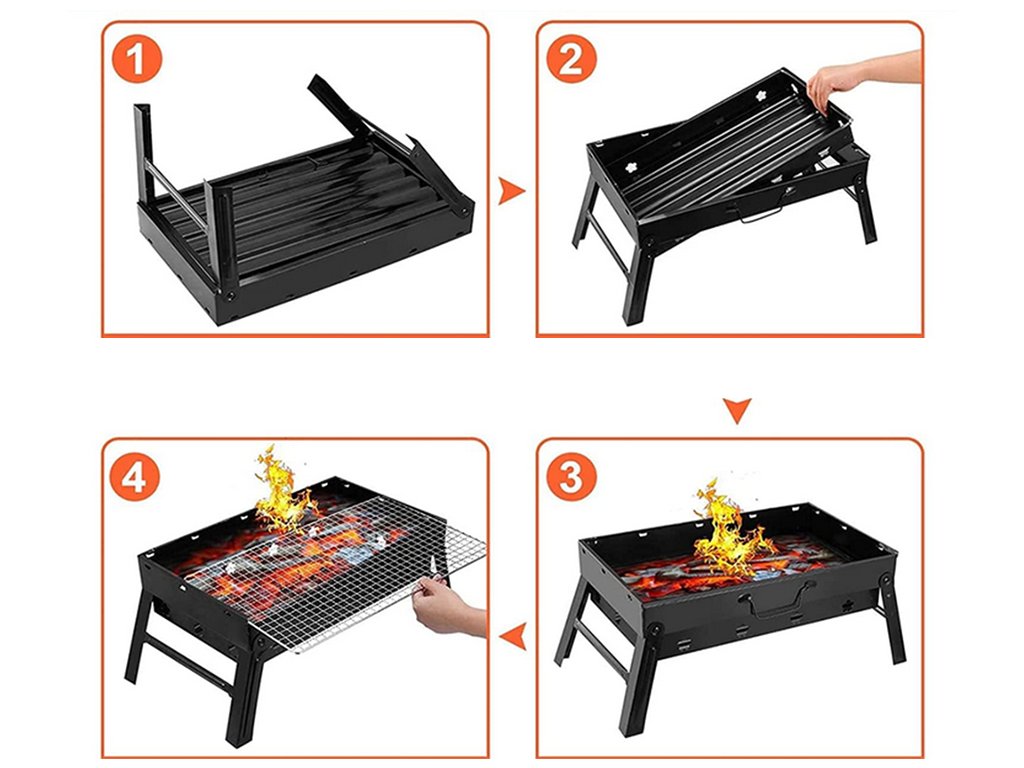 1

2

4

3