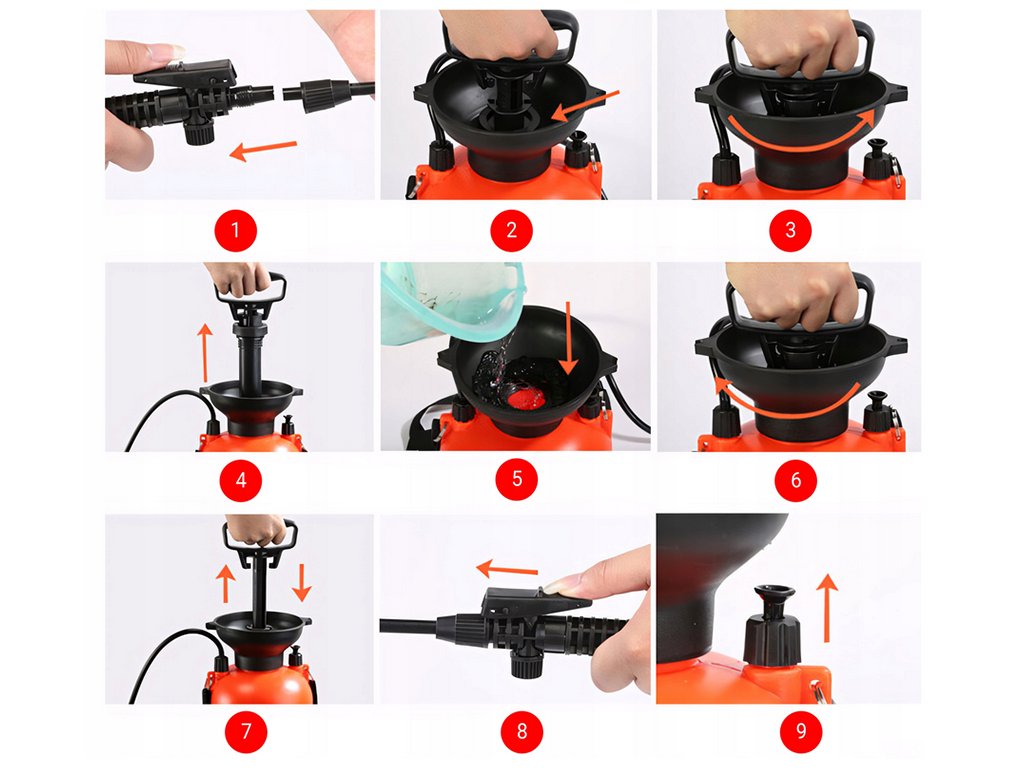 1

2

3

4

5

6

7

8

9