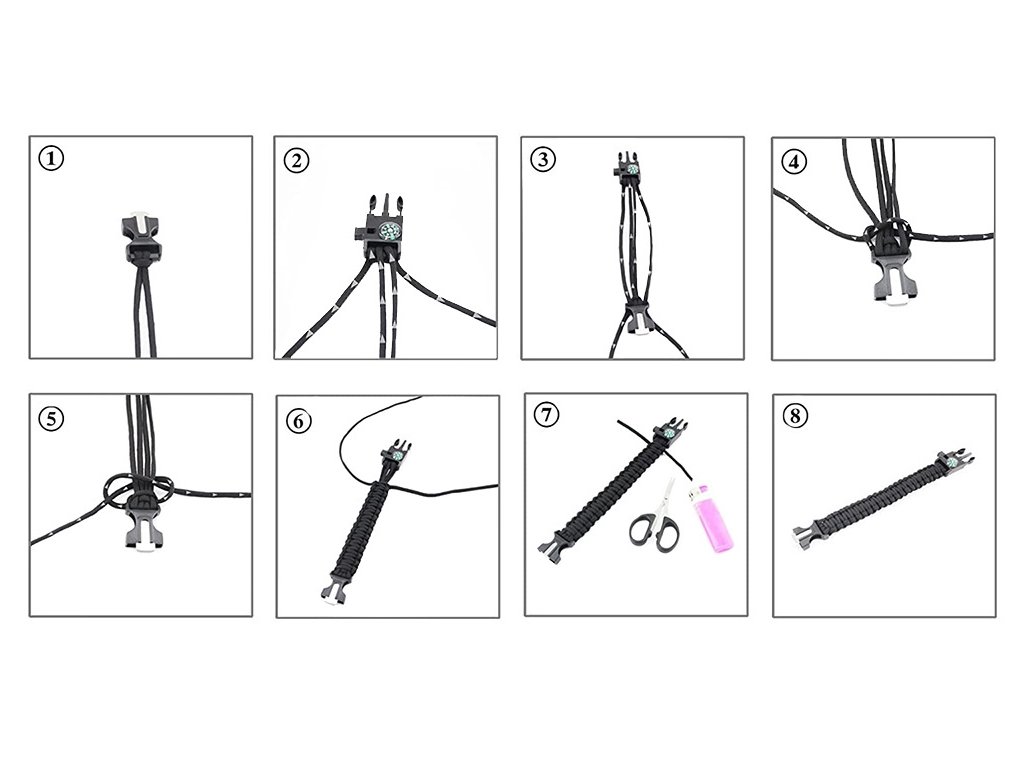 1

2

3

4

5

6

7

8