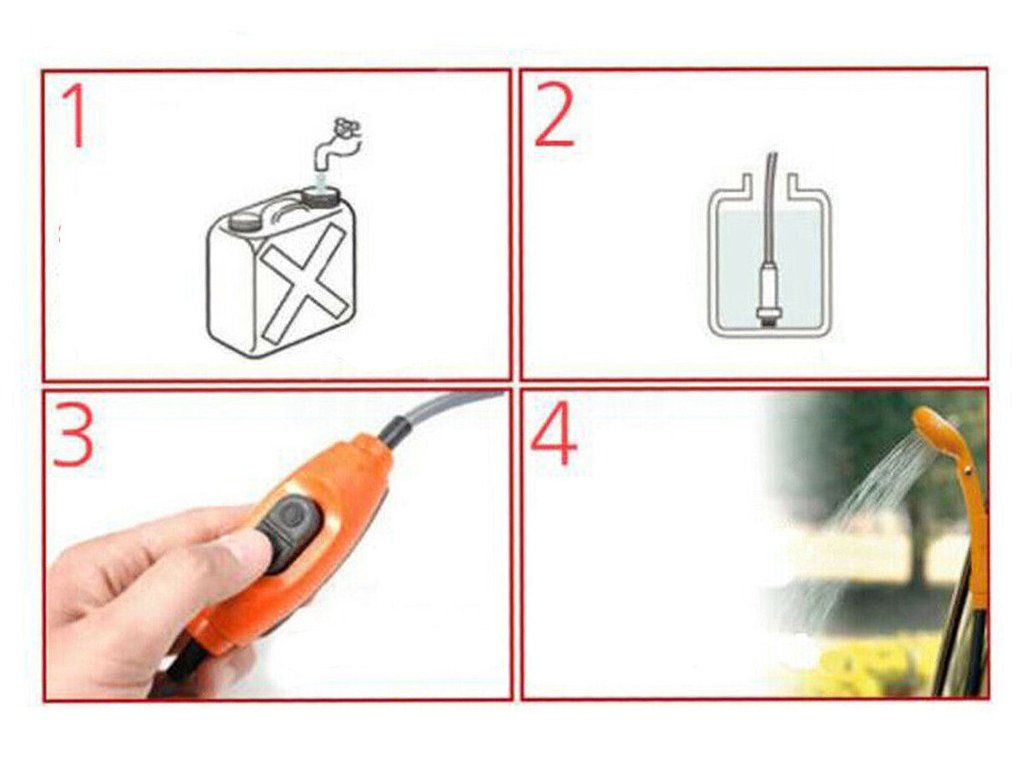 1

2

3

4