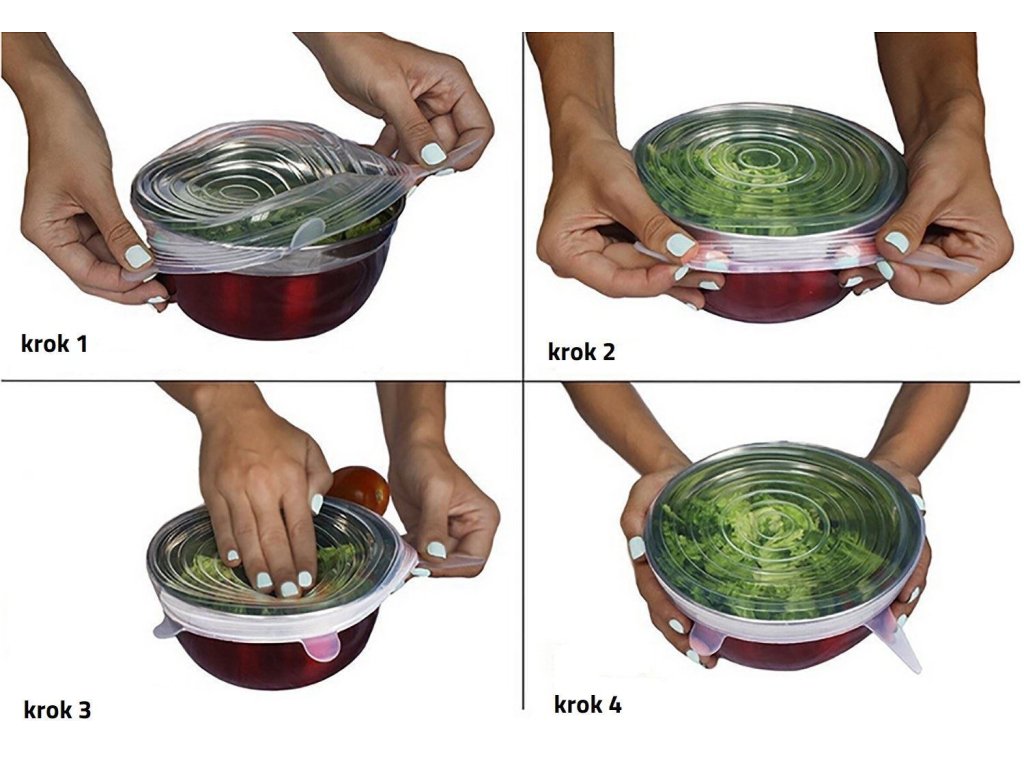 krok 1

krok 2

krok 3

krok 4