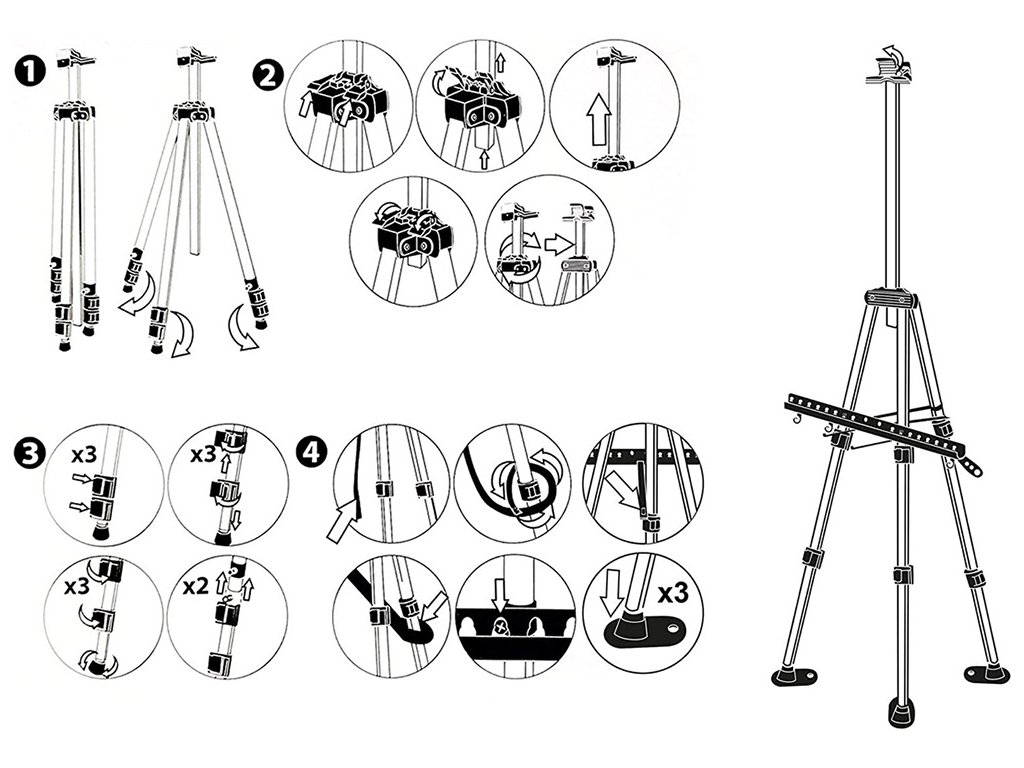 1

2

3
x3
x3
x3
x2

4
x3