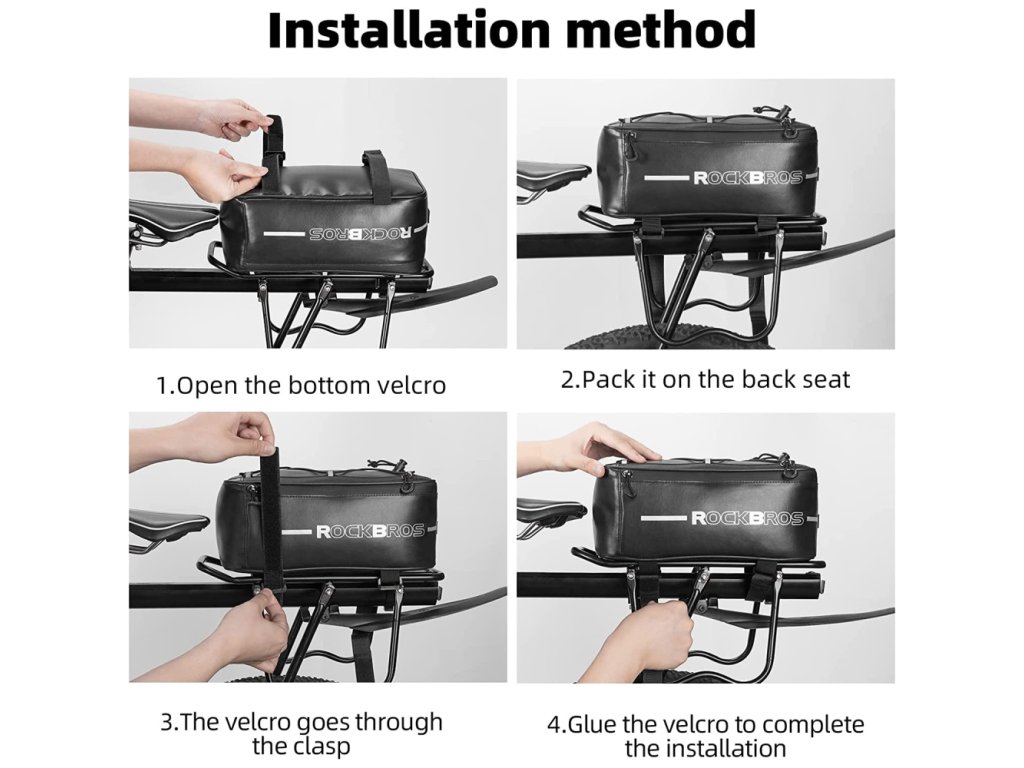 Installation method

ROCKBROS

1.Open the bottom velcro

ROCKBROS

2.Pack it on the back seat

ROCKBROS

3.The velcro goes through the clasp

ROCKBROS

4.Glue the velcro to complete the installation