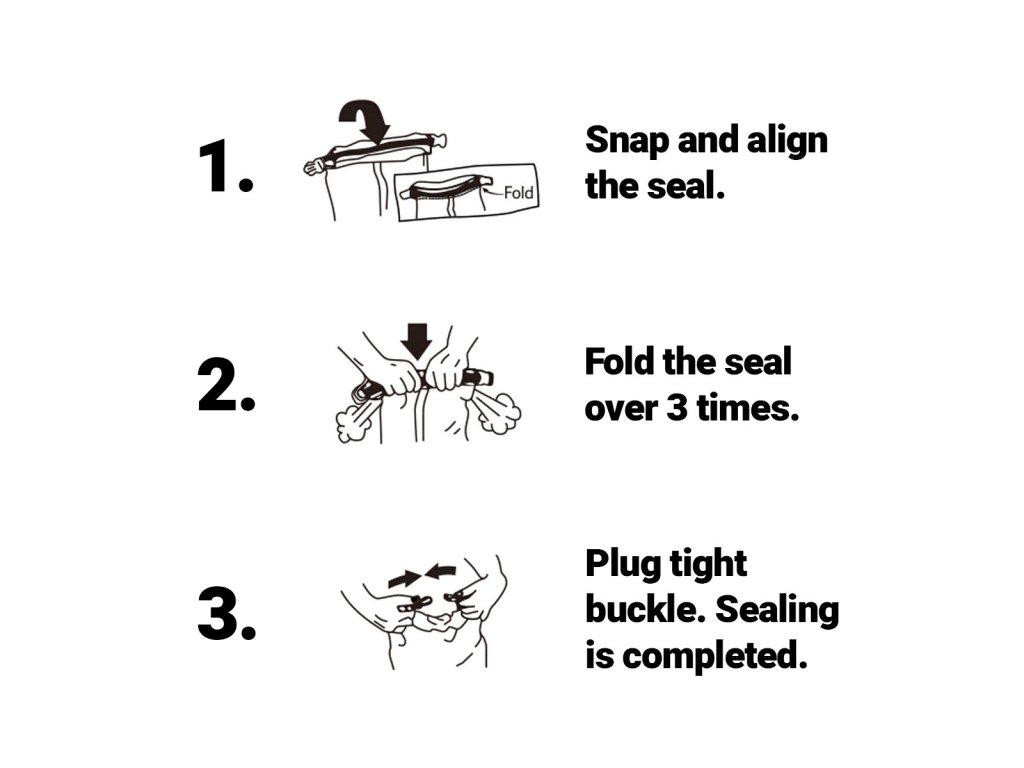 1.

Fold

Snap and align the seal.

2.

Fold the seal over 3 times.

3.

Plug tight buckle. Sealing is completed.