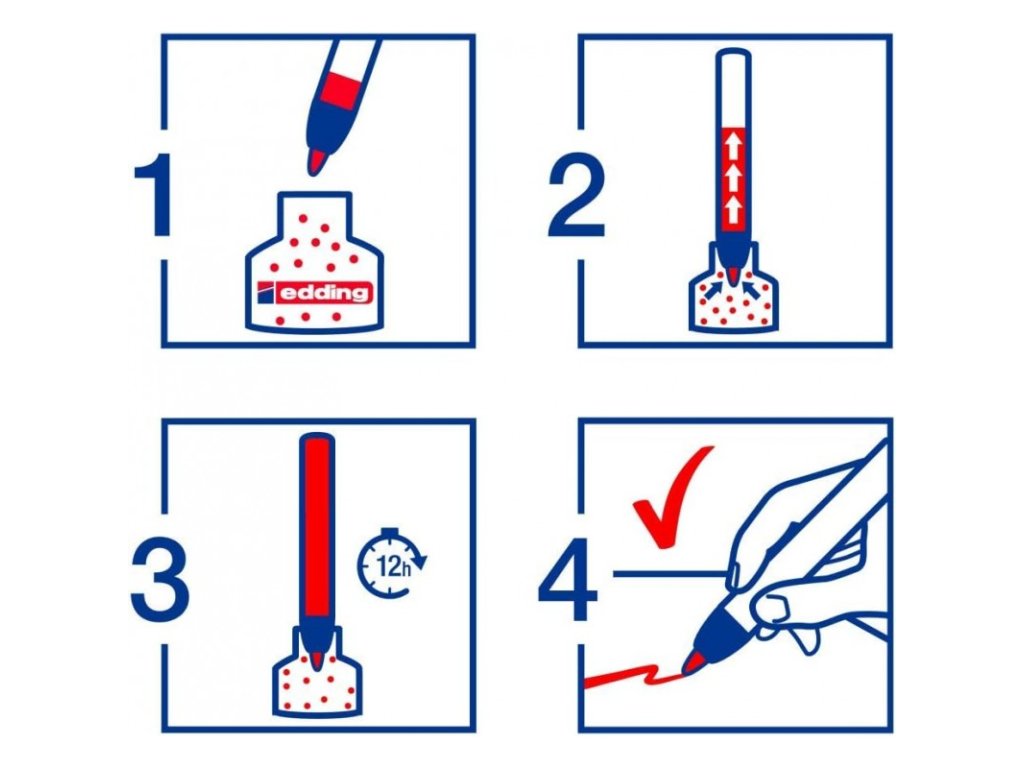 1

edding

2

3

12h

4