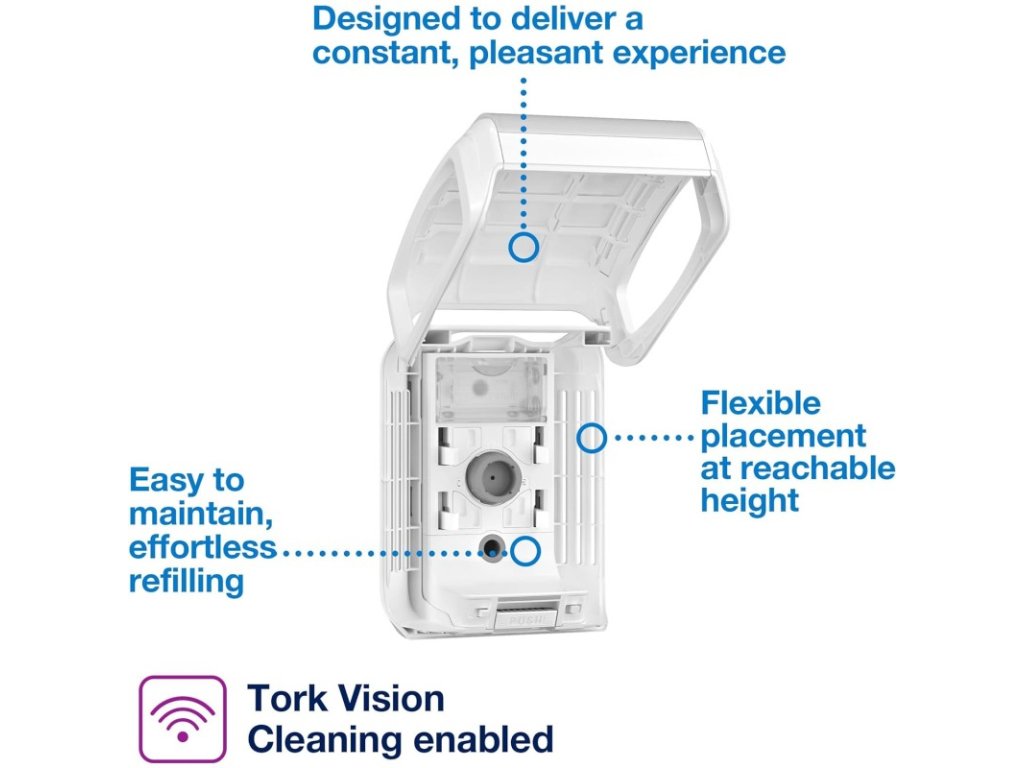 Designed to deliver a constant, pleasant experience

Flexible placement at reachable height

Easy to maintain, effortless refilling

PUSH

Tork Vision Cleaning enabled