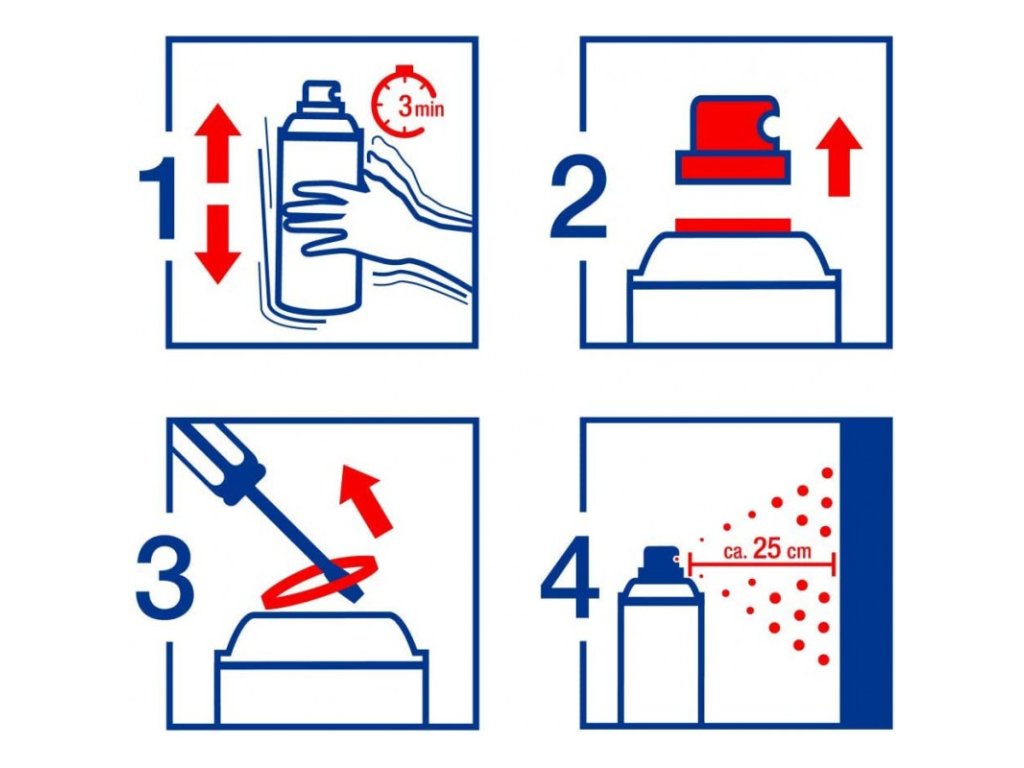 1
3 min
2
3
4
ca. 25 cm