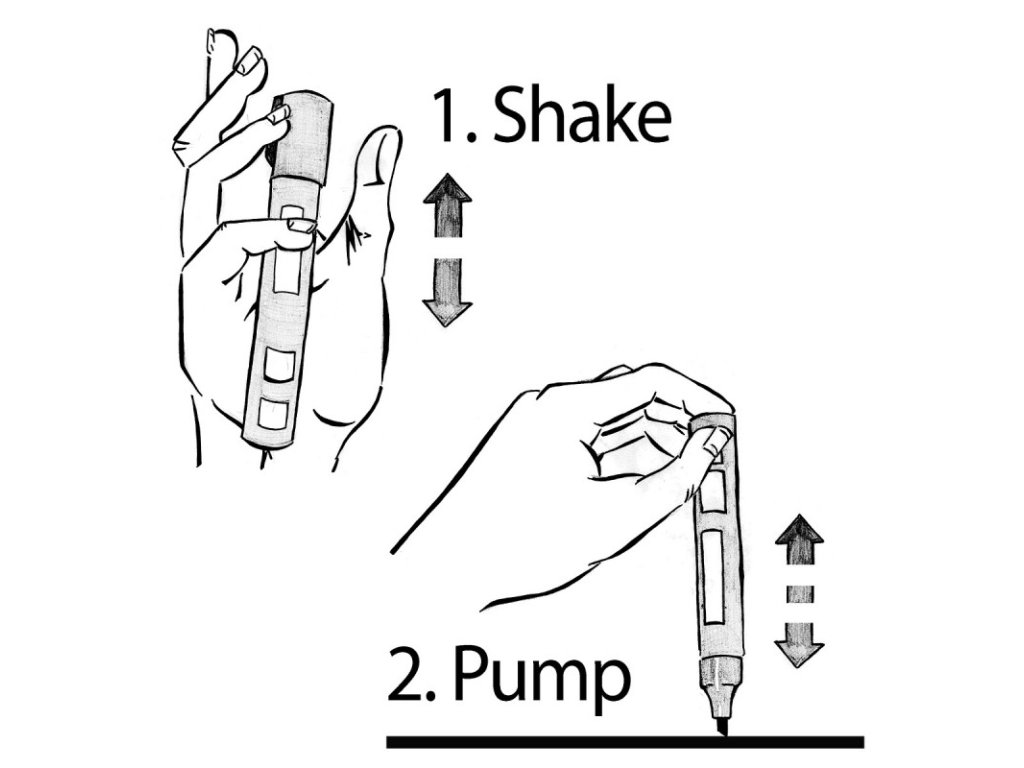 1. Shake

2. Pump