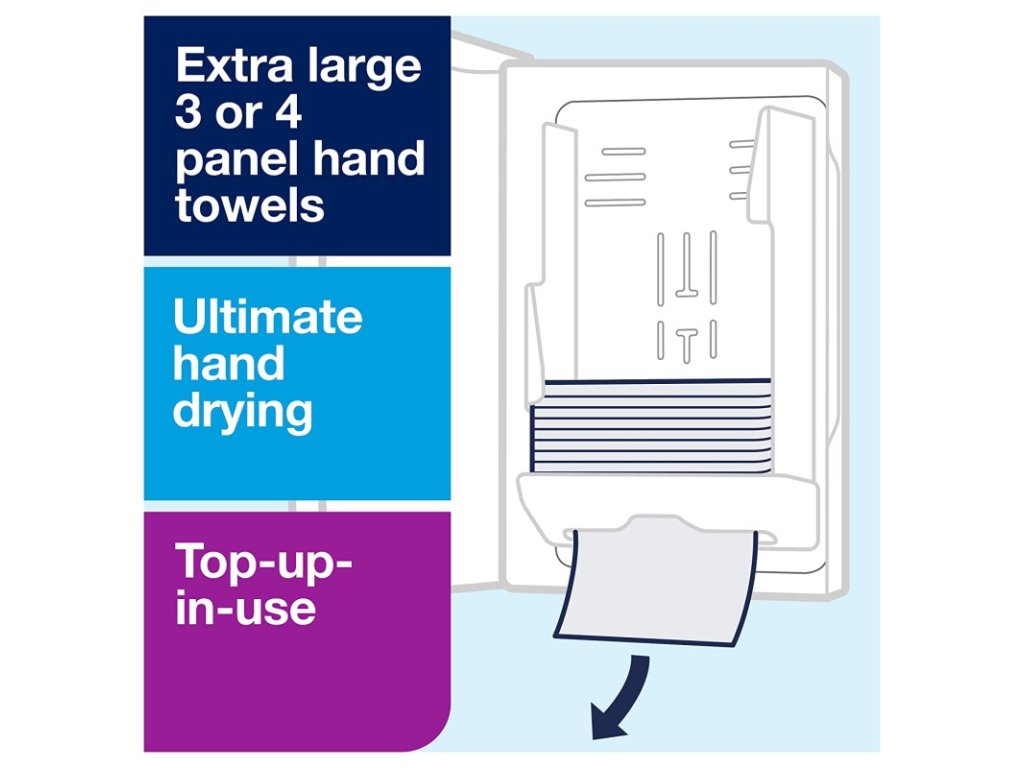 Extra large 3 or 4 panel hand towels

Ultimate hand drying

Top-up-in-use