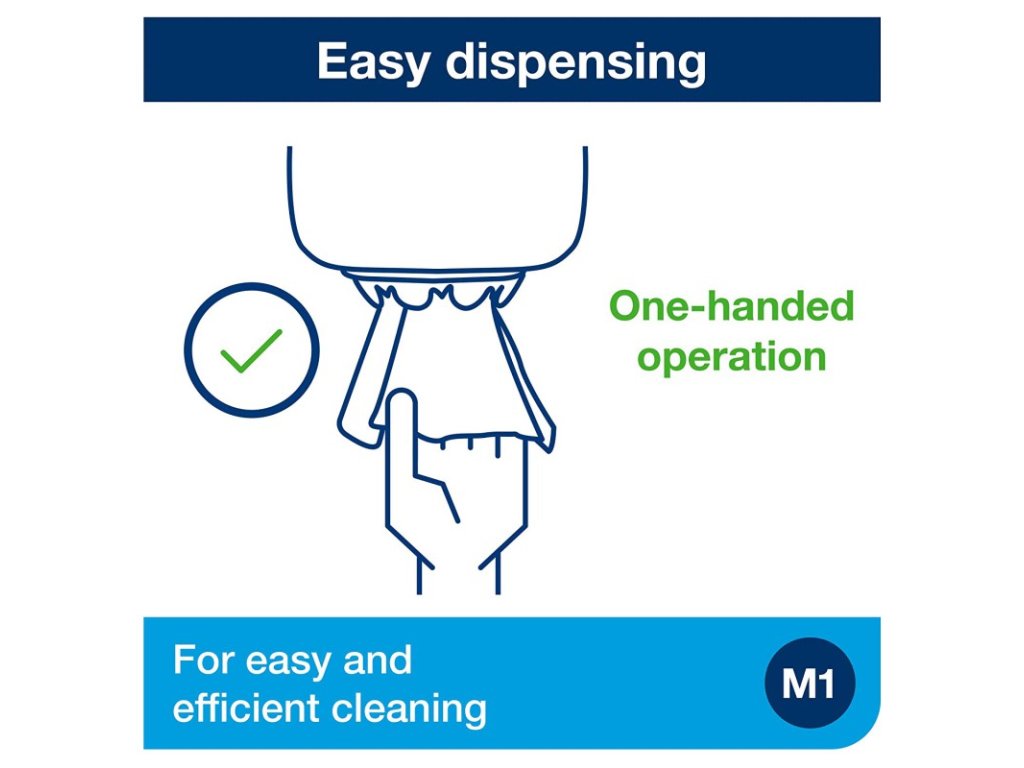 Easy dispensing

One-handed operation

For easy and efficient cleaning

M1