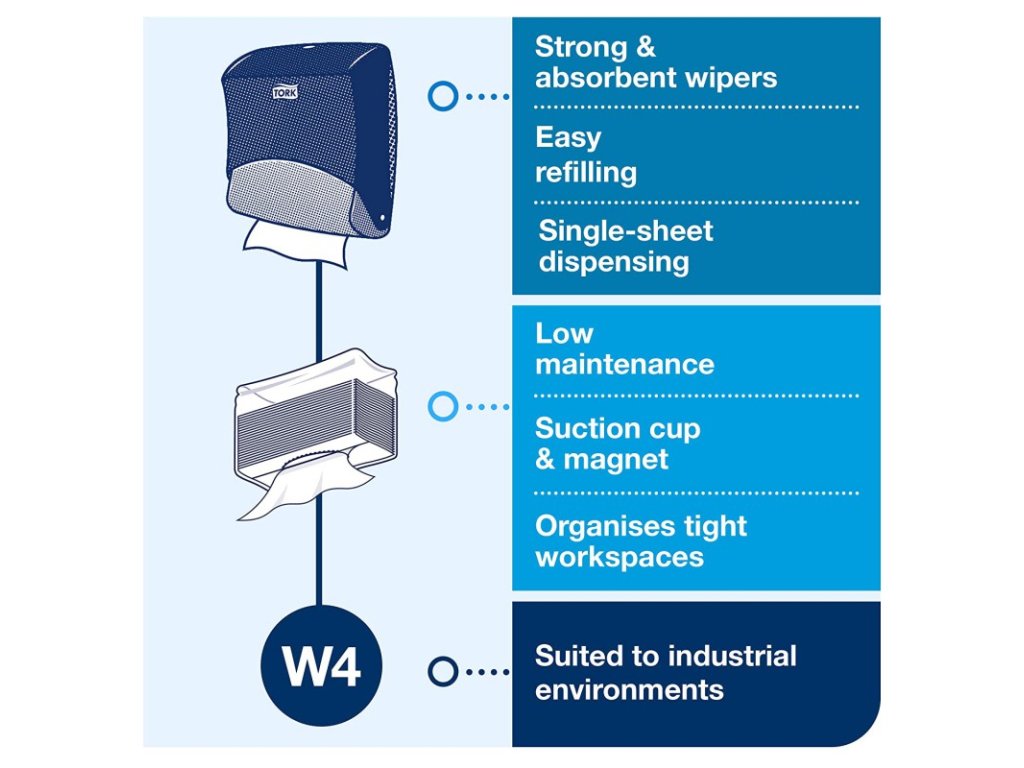 TORK

Strong & absorbent wipers

Easy refilling

Single-sheet dispensing

Low maintenance

Suction cup & magnet

Organises tight workspaces

W4

Suited to industrial environments